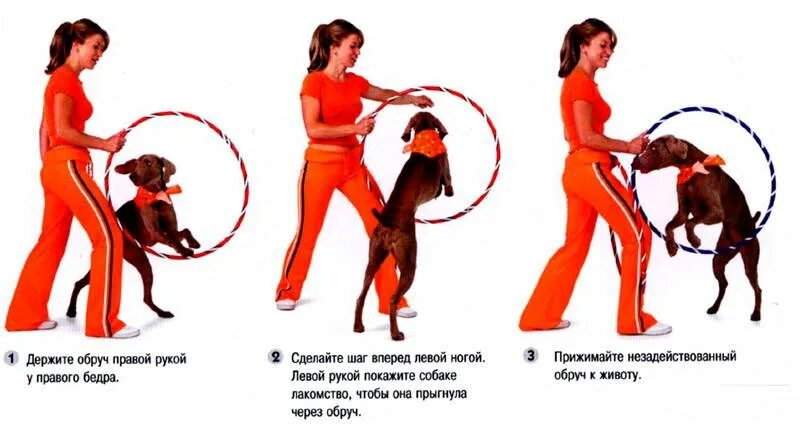 1 Держите обруч правой рукой у правого бедра.

2 Сделайте шаг вперед левой ногой. Левой рукой покажите собаке лакомство, чтобы она прыгнула через обруч.

3 Прижимайте незадействованный обруч к животу.