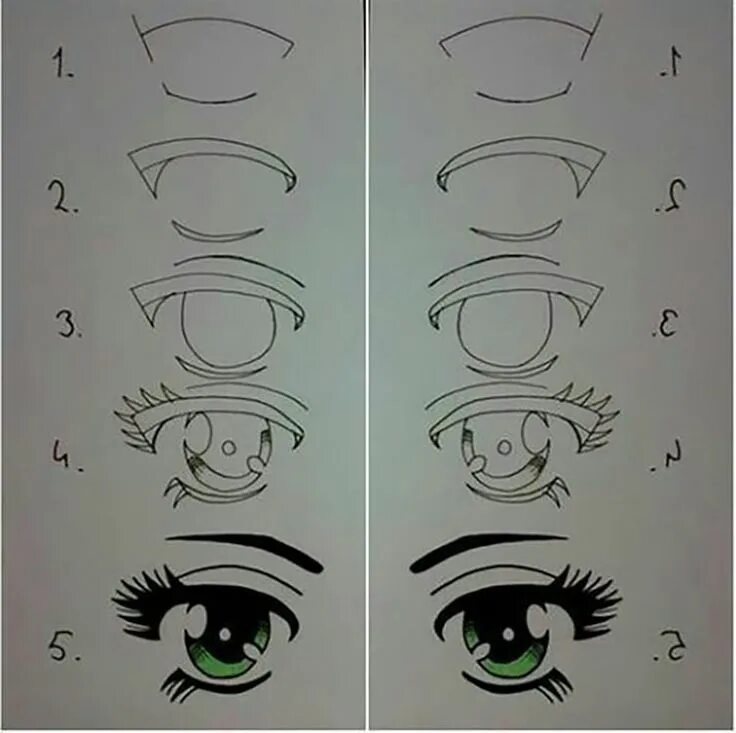 1.
2.
3.
4.
5.

1.
2.
3.
4.
5.