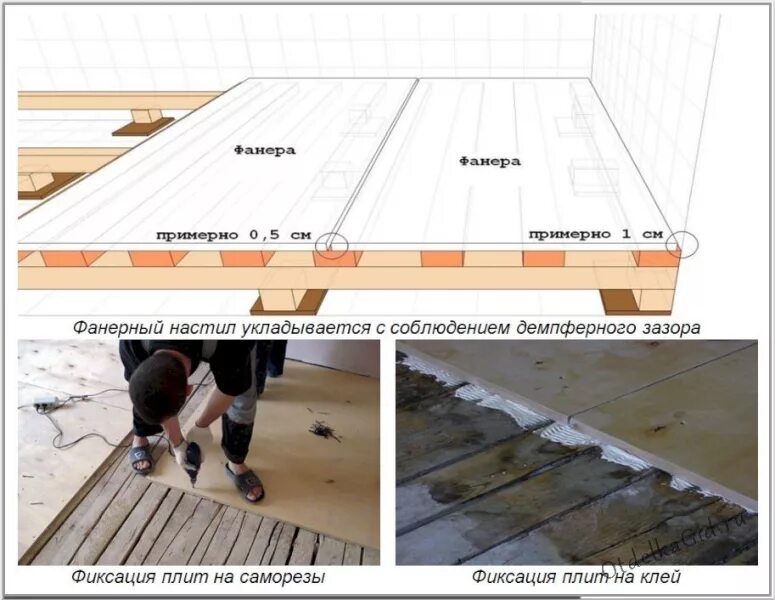 Фанера

Фанера

примерно 0,5 см

примерно 1 см

Фанерный настил укладывается с соблюдением демпферного зазора

Фиксация плит на саморезы

Фиксация плит на клей

OtdelkaGid.ru