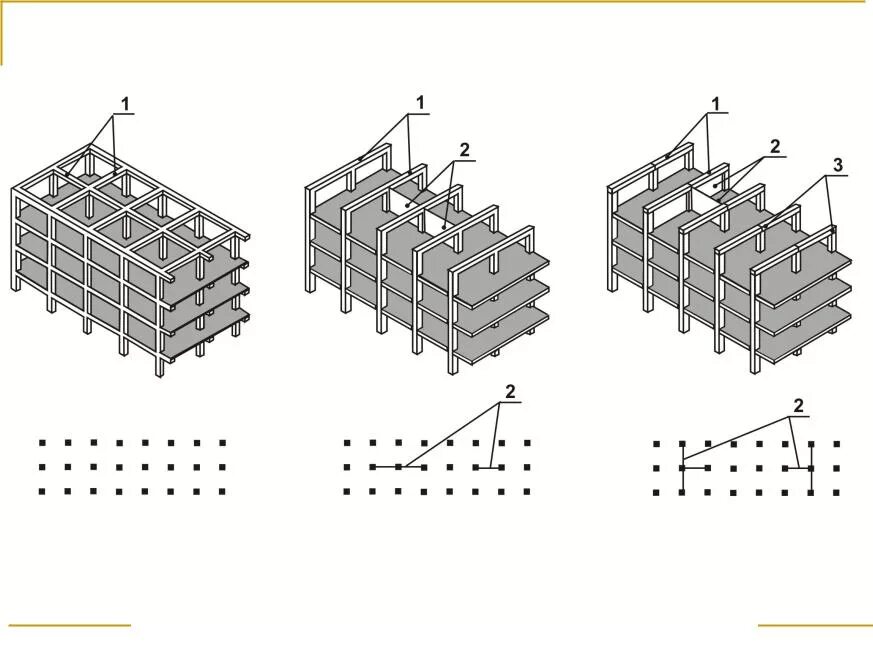 1

1
2

1
2
3

2

2