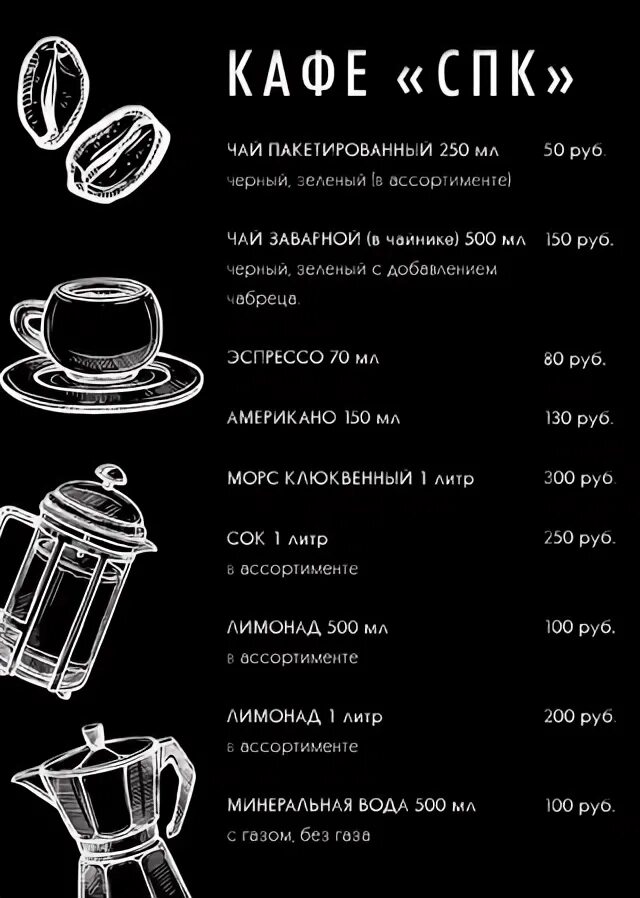 КАФЕ «СПК»

ЧАЙ ПАКЕТИРОВАННЫЙ 250 мл 50 руб.
черный, зеленый (в ассортименте)

ЧАЙ ЗАВАРНОЙ (в чайнике) 500 мл 150 руб.
черный, зеленый с добавлением чабреца.

ЭСПРЕССО 70 мл 80 руб.

АМЕРИКАНО 150 мл 130 руб.

МОРС КЛЮКВЕННЫЙ 1 литр 300 руб.

СОК 1 литр 250 руб.
в ассортименте

ЛИМОНАД 500 мл 100 руб.
в ассортименте

ЛИМОНАД 1 литр 200 руб.
в ассортименте

МИНЕРАЛЬНАЯ ВОДА 500 мл 100 руб.
с газом, без газа