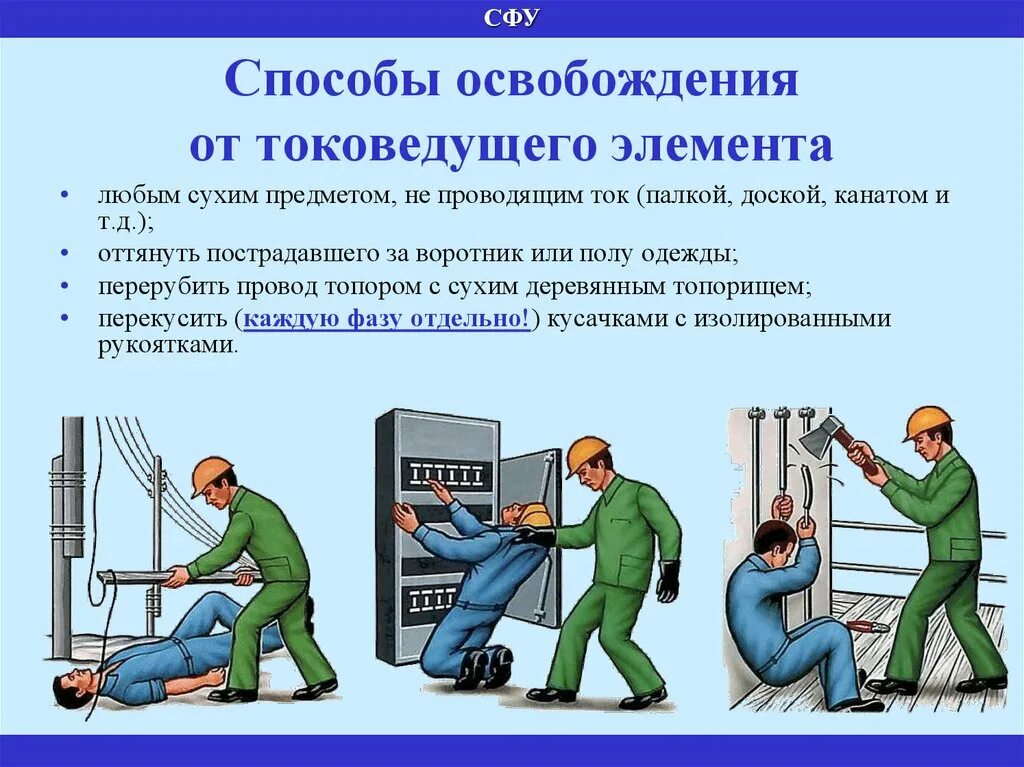 СФУ

Способы освобождения от токоведущего элемента

• любым сухим предметом, не проводящим ток (палкой, доской, канатом и т.д.);
• оттянуть пострадавшего за воротник или полу одежды;
• перерубить провод топором с сухим деревянным топорищем;
• перекусить (каждую фазу отдельно!) кусачками с изолированными рукоятками.