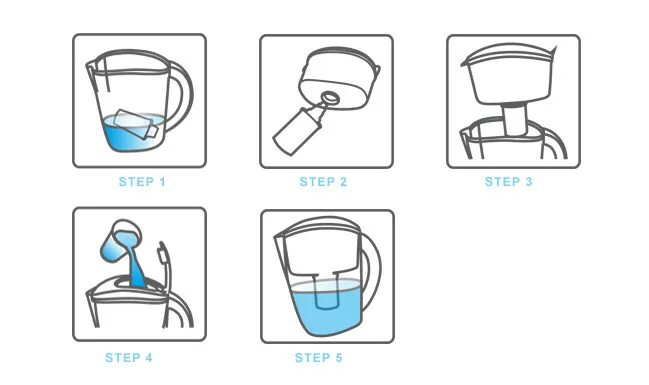 STEP 1

STEP 2

STEP 3

STEP 4

STEP 5