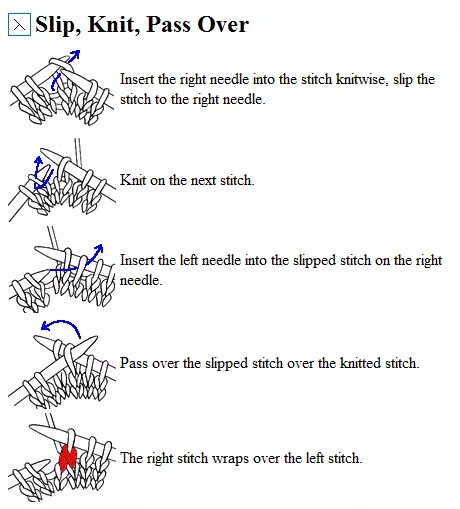 Slip, Knit, Pass Over

Insert the right needle into the stitch knitwise, slip the stitch to the right needle.

Knit on the next stitch.

Insert the left needle into the slipped stitch on the right needle.

Pass over the slipped stitch over the knitted stitch.

The right stitch wraps over the left stitch.