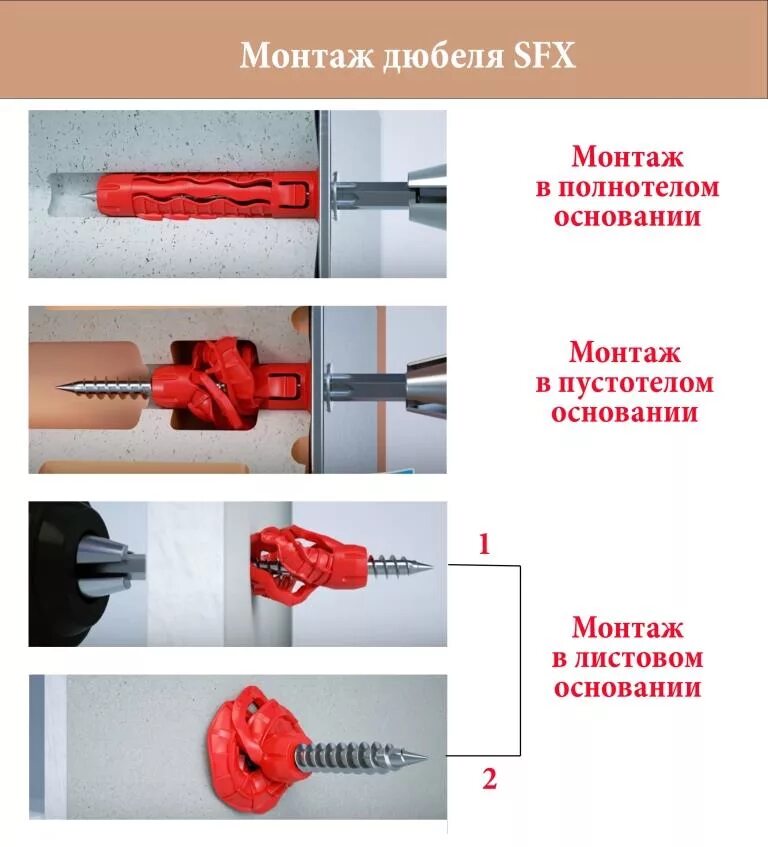 Монтаж дюбеля SFX

Монтаж в полнотелом основании

Монтаж в пустотелом основании

1

Монтаж в листовом основании

2