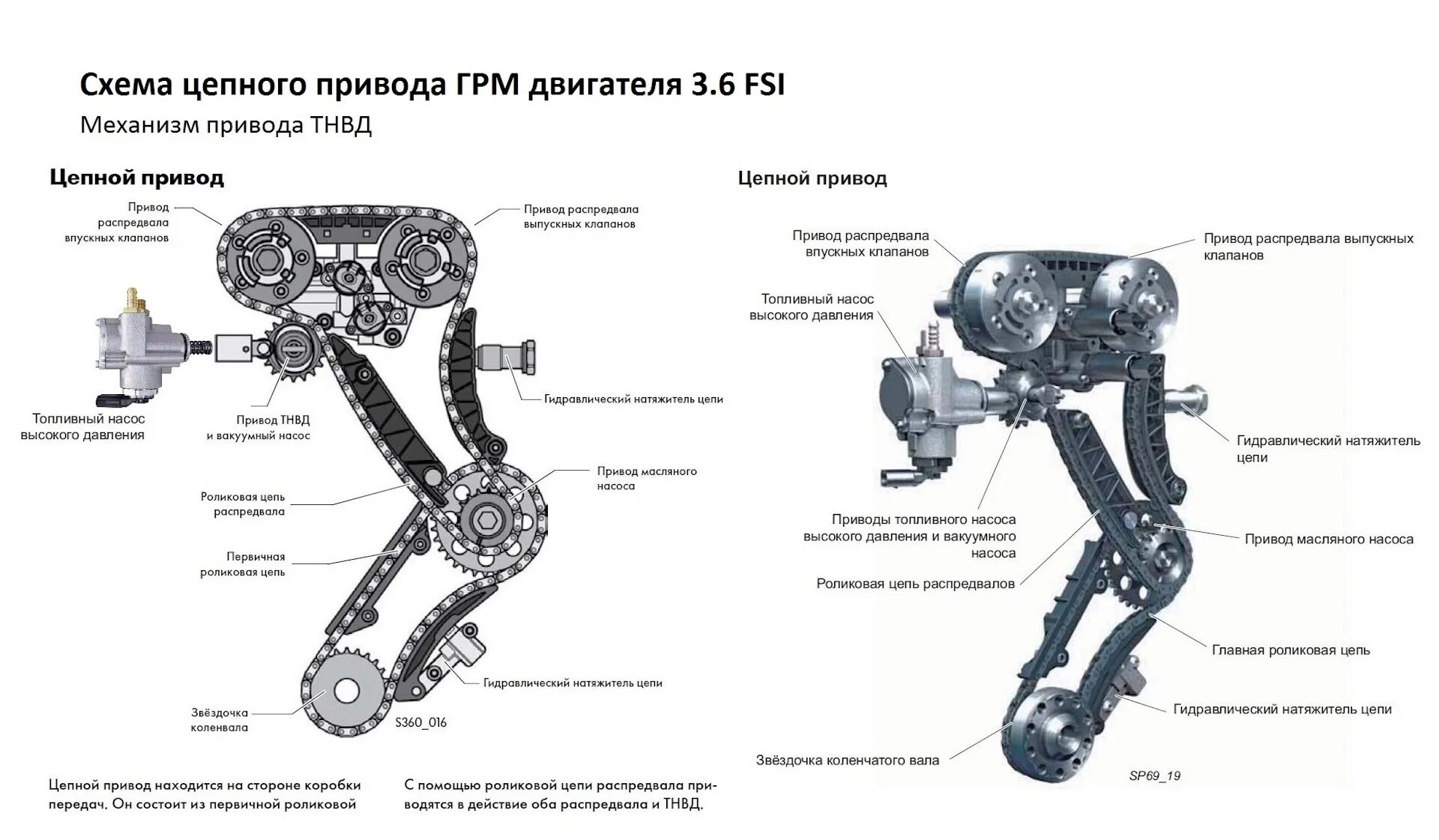 Схема цепного привода ГРМ двигателя 3.6 FSI
Механизм привода ТНВД

Цепной привод

Привод распредвала впускных клапанов

Привод распредвала выпускных клапанов

Топливный насос высокого давления

Привод ТНВД и вакуумный насос

Гидравлический натяжитель цепи

Привод масляного насоса

Роликовая цепь распредвала

Первичная роликовая цепь

Гидравлический натяжитель цепи

Звёздочка коленвала

S360_016

Цепной привод находится на стороне коробки передач. Он состоит из первичной роликовой

С помощью роликовой цепи распредвала приводятся в действие оба распредвала и ТНВД.

Цепной привод

Привод распредвала впускных клапанов

Привод распредвала выпускных клапанов

Топливный насос высокого давления

Гидравлический натяжитель цепи

Приводы топливного насоса высокого давления и вакуумного насоса

Привод масляного насоса

Роликовая цепь распредвалов

Главная роликовая цепь

Гидравлический натяжитель цепи

Звёздочка коленчатого вала

SP69_19