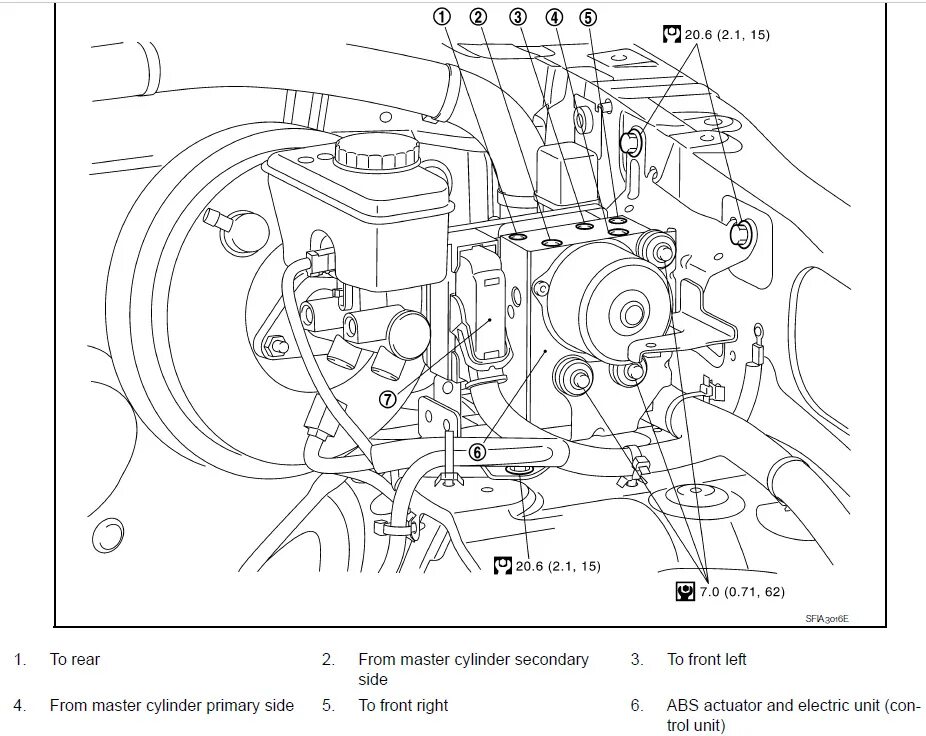 ① ② ③ ④ ⑤

20.6 (2.1, 15)

⑦

⑥

20.6 (2.1, 15)

7.0 (0.71, 62)

SFIA3016E

1. To rear
2. From master cylinder secondary side
3. To front left
4. From master cylinder primary side
5. To front right
6. ABS actuator and electric unit (control unit)