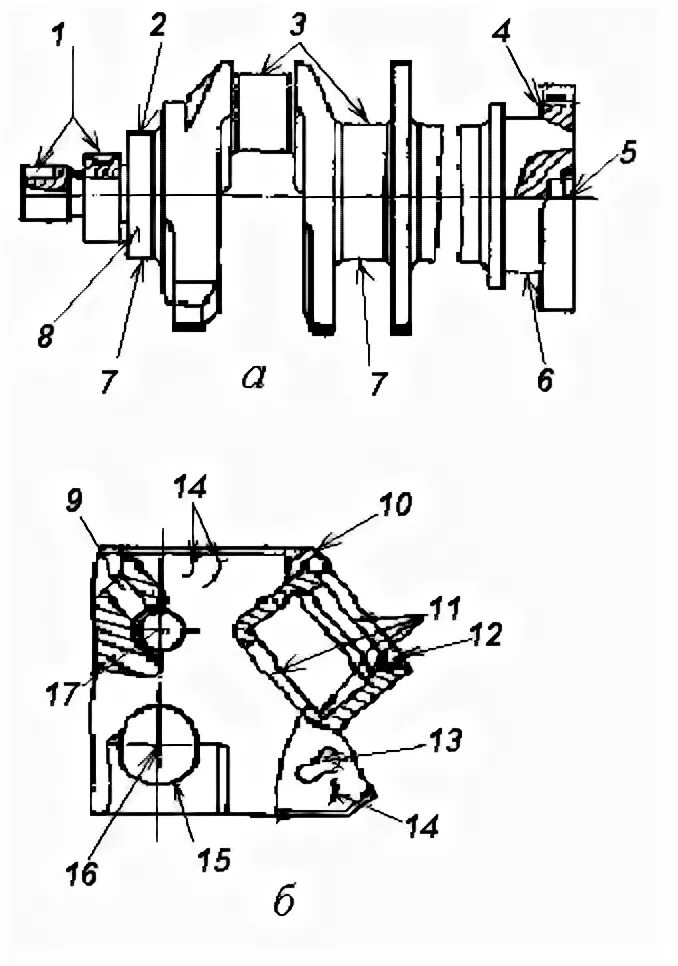 1
2
3
4
5
8
7
а
7
6
9
14
10
11
12
17
13
14
16
15
б