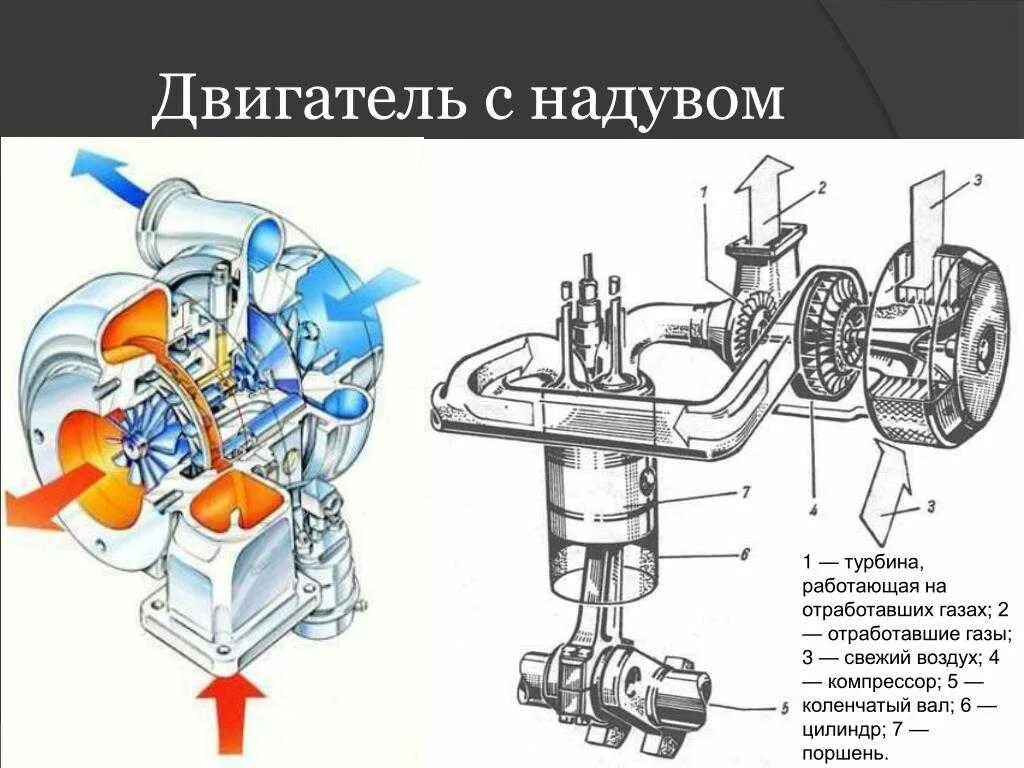 Двигатель с надувом

1

2

3

7

6

4

3

5

1 — турбина, работающая на отработавших газах; 2 — отработавшие газы; 3 — свежий воздух; 4 — компрессор; 5 — коленчатый вал; 6 — цилиндр; 7 — поршень.