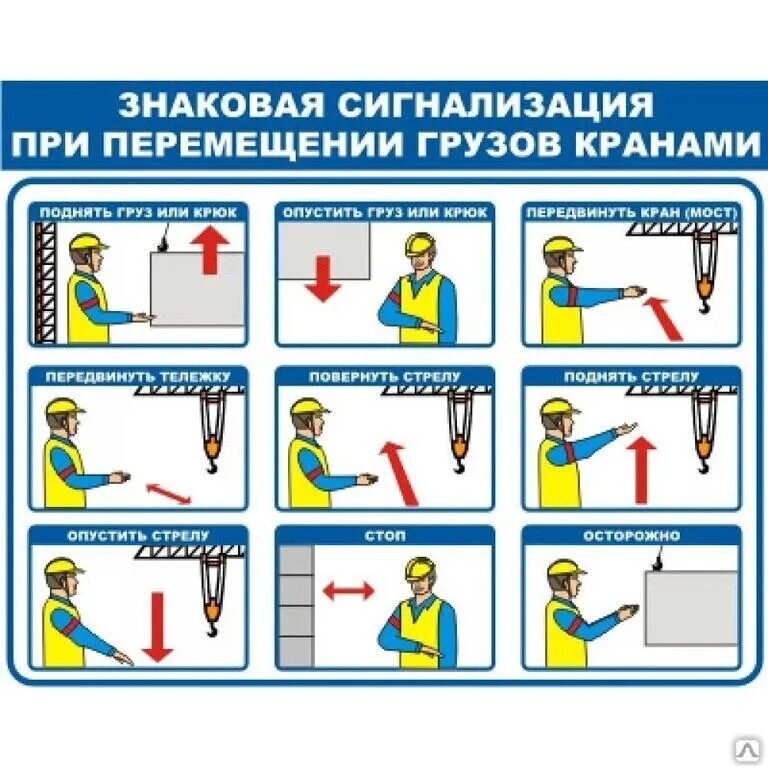 ЗНАКОВАЯ СИГНАЛИЗАЦИЯ ПРИ ПЕРЕМЕЩЕНИИ ГРУЗОВ КРАНАМИ

ПОДНЯТЬ ГРУЗ ИЛИ КРЮК

ОПУСТИТЬ ГРУЗ ИЛИ КРЮК

ПЕРЕДВИНУТЬ КРАН (МОСТ)

ПЕРЕДВИНУТЬ ТЕЛЕЖКУ

ПОВЕРНУТЬ СТРЕЛУ

ПОДНЯТЬ СТРЕЛУ

ОПУСТИТЬ СТРЕЛУ

СТОП

ОСТОРОЖНО