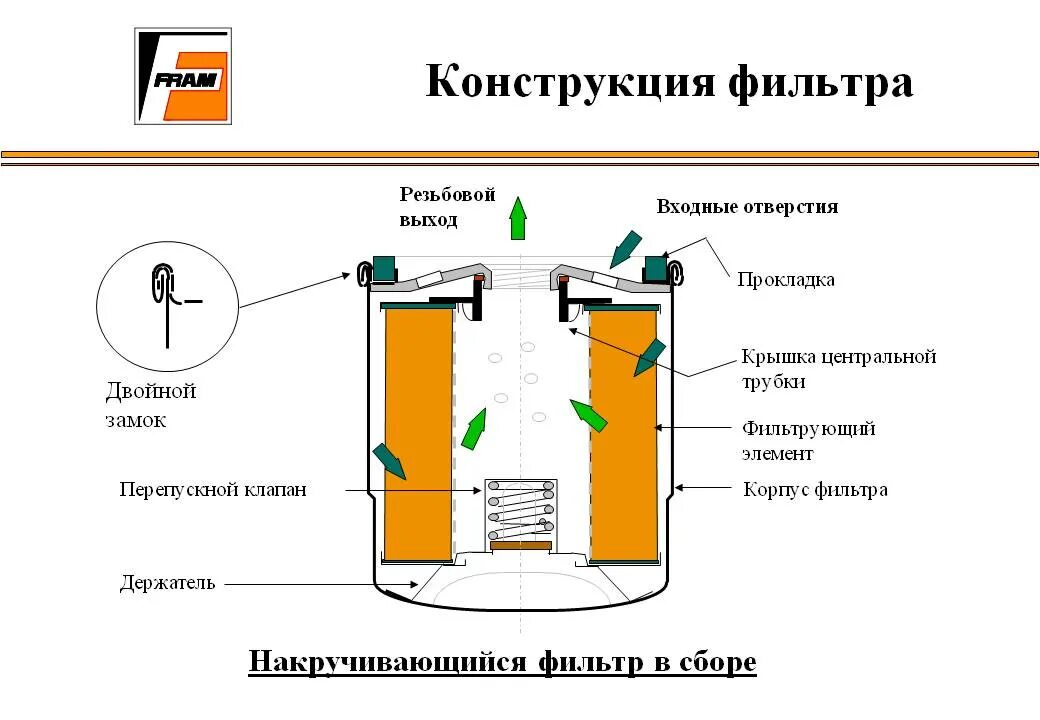 FRAM

Конструкция фильтра

Резьбовой выход

Входные отверстия

Прокладка

Двойной замок

Крышка центральной трубки

Фильтрующий элемент

Перепускной клапан

Корпус фильтра

Держатель

Накручивающийся фильтр в сборе