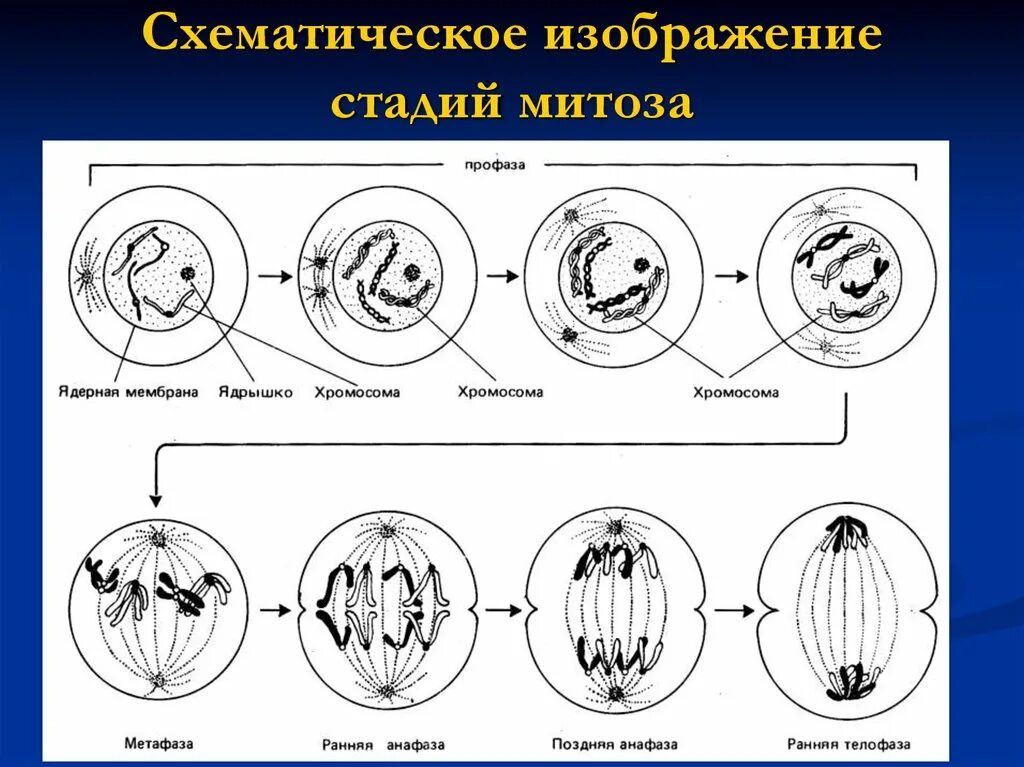 Схематическое изображение стадий митоза

профаза

Ядерная мембрана
Ядрышко
Хромосома
Хромосома
Хромосома

Метафаза
Ранняя анафаза
Поздняя анафаза
Ранняя телофаза