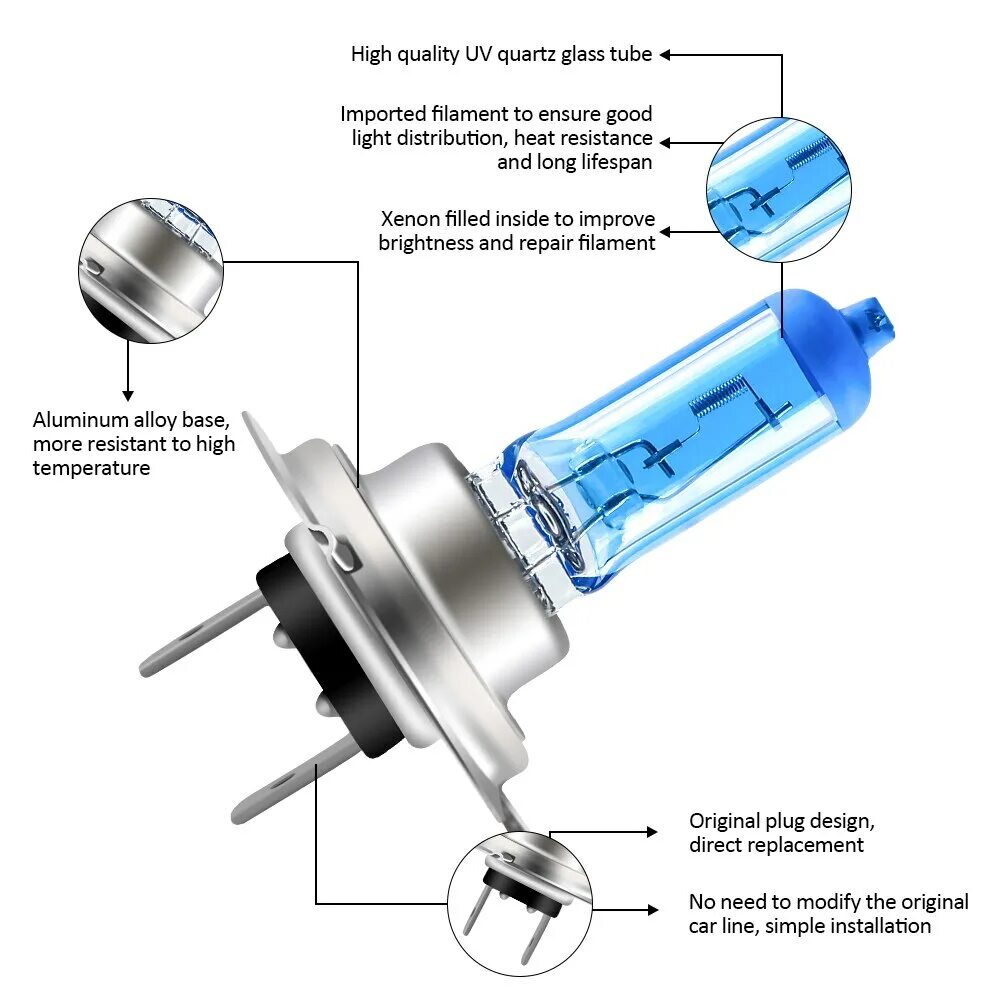 High quality UV quartz glass tube

Imported filament to ensure good light distribution, heat resistance and long lifespan

Xenon filled inside to improve brightness and repair filament

Aluminum alloy base, more resistant to high temperature

Original plug design, direct replacement

No need to modify the original car line, simple installation