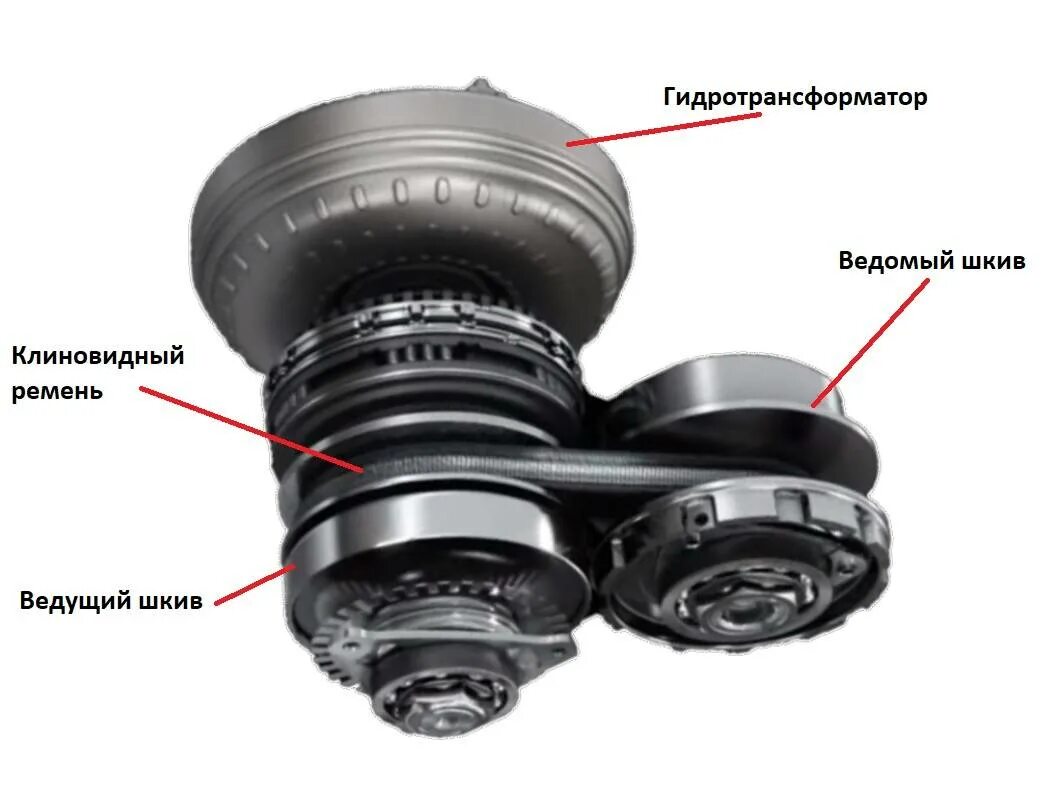 Гидротрансформатор

Ведомый шкив

Клиновидный ремень

Ведущий шкив