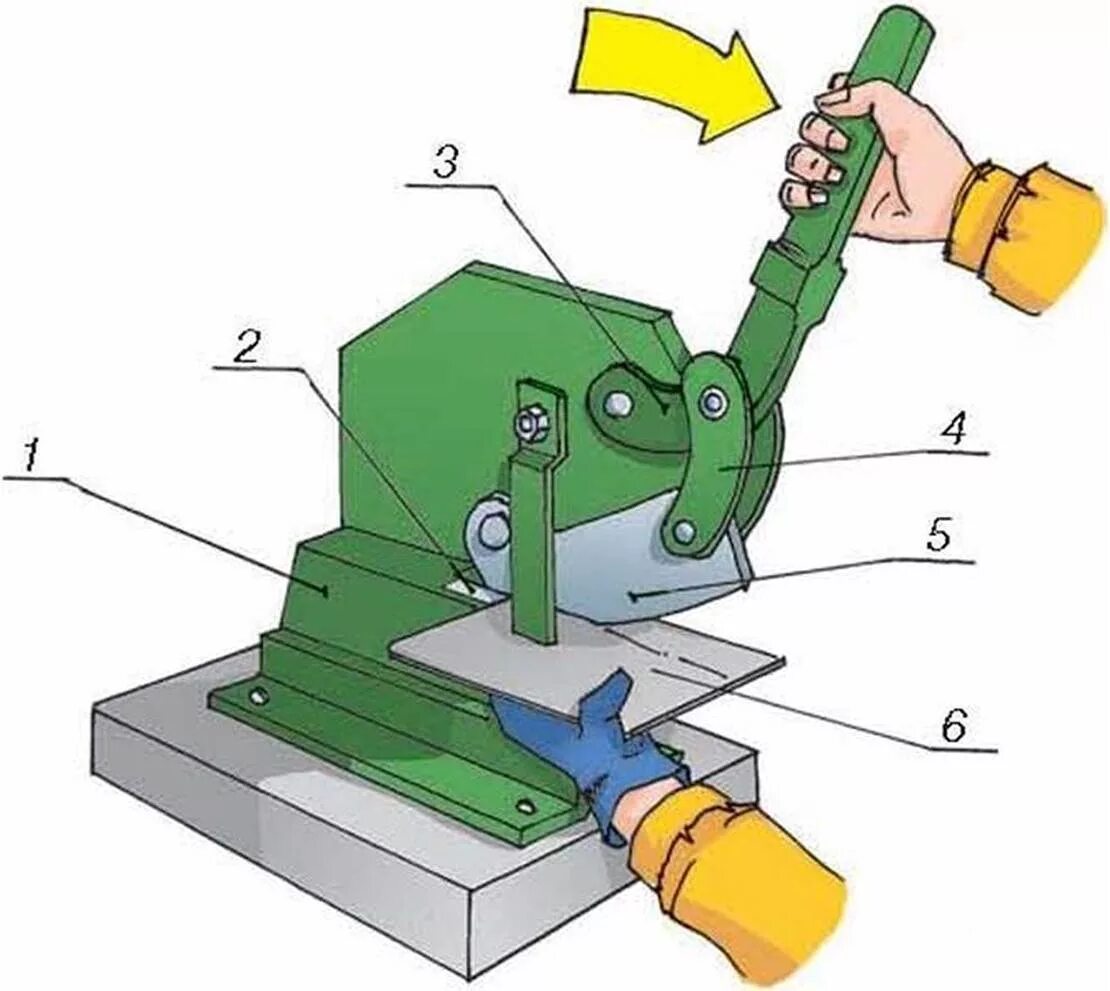 3
2
1
4
5
6