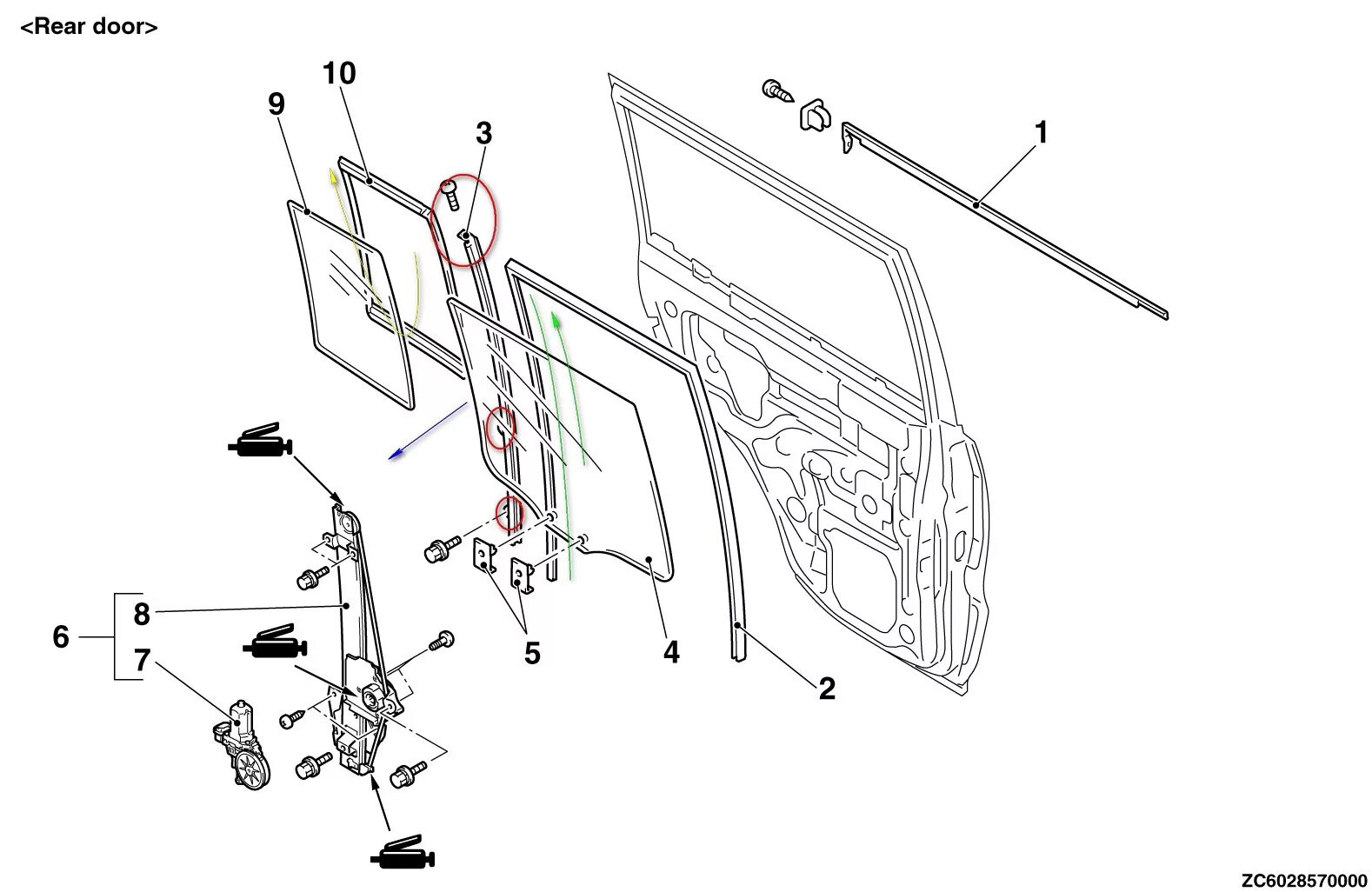 <Rear door>

10
9
3
1
6
8
7
5
4
2

ZC6028570000