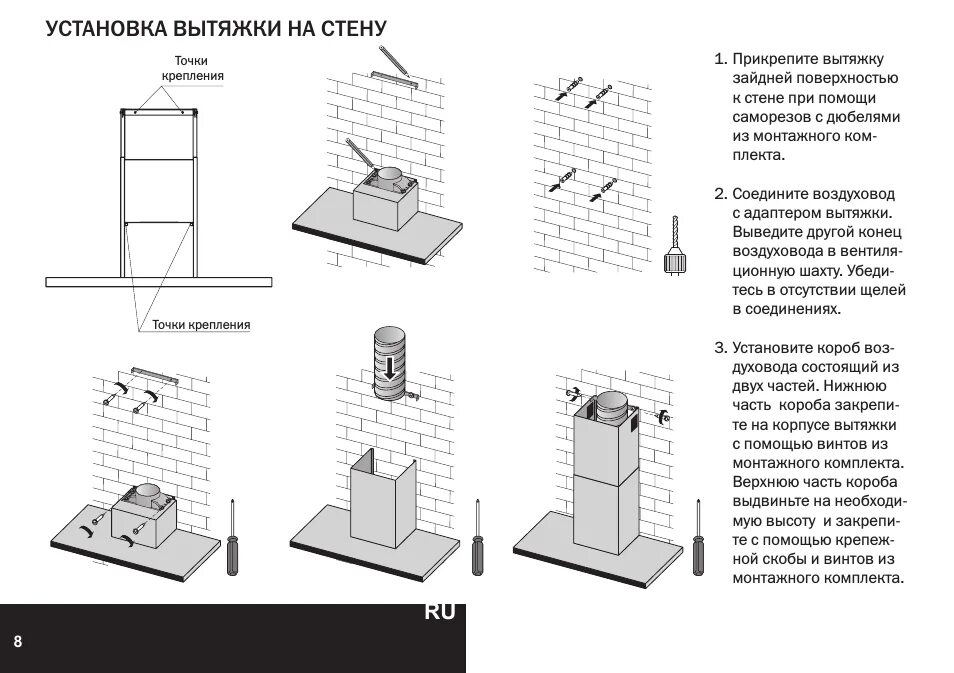 УСТАНОВКА ВЫТЯЖКИ НА СТЕНУ

Точки крепления

Точки крепления

1. Прикрепите вытяжку зайдней поверхностью к стене при помощи саморезов с дюбелями из монтажного комплекта.

2. Соедините воздуховод с адаптером вытяжки. Выведите другой конец воздуховода в вентиляционную шахту. Убедитесь в отсутствии щелей в соединениях.

3. Установите короб воздуховода состоящий из двух частей. Нижнюю часть короба закрепите на корпусе вытяжки с помощью винтов из монтажного комплекта. Верхнюю часть короба выдвиньте на необходимую высоту и закрепите с помощью крепежной скобы и винтов из монтажного комплекта.

RU

8