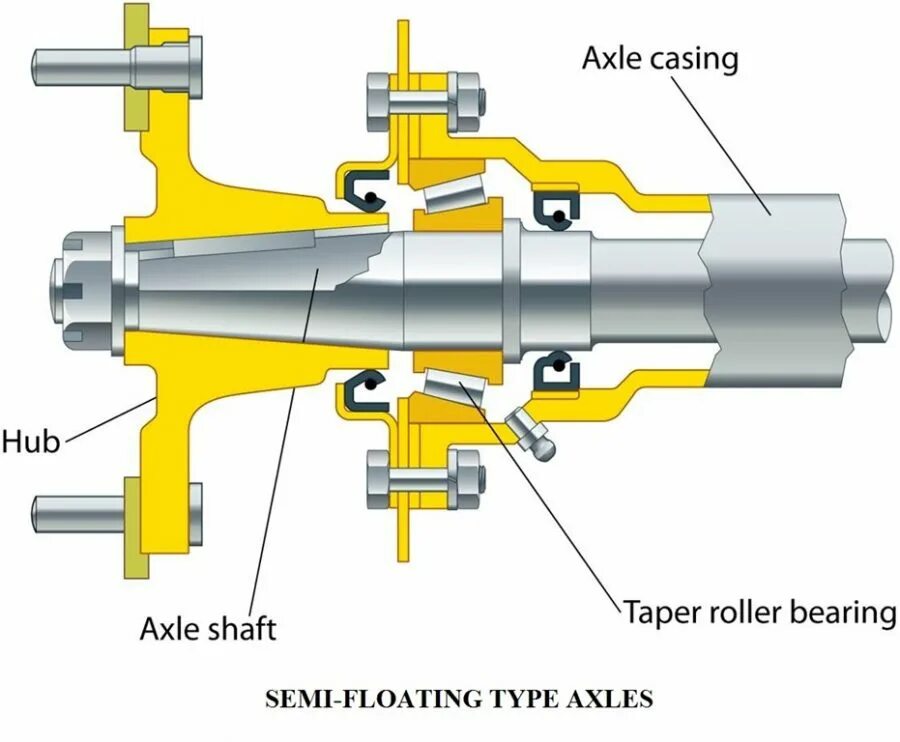 Axle casing

Hub

Axle shaft

Taper roller bearing

SEMI-FLOATING TYPE AXLES