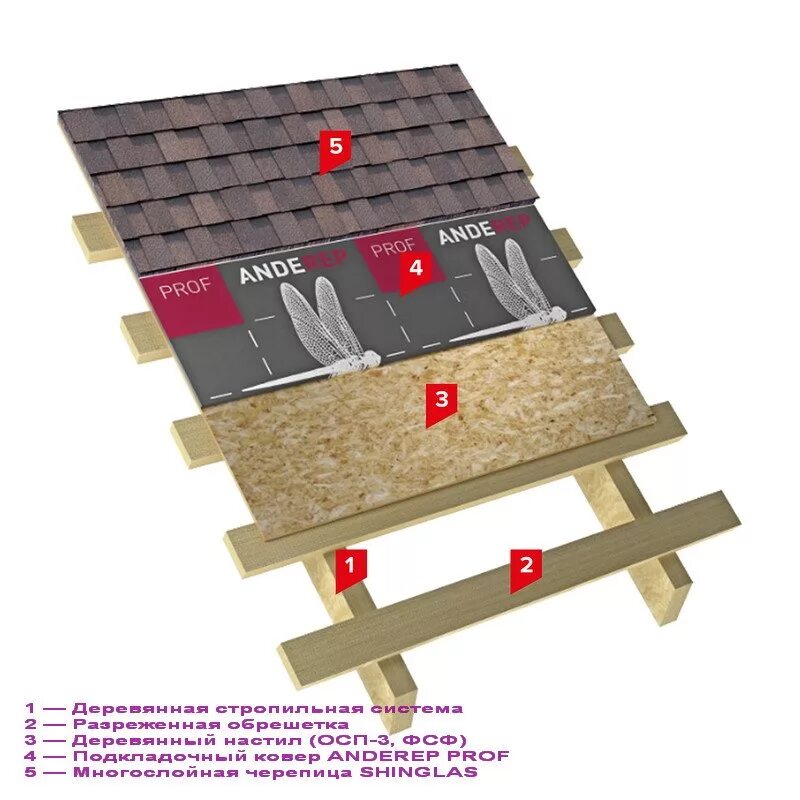 5

PROF ANDEREP

PROF ANDEREP

4

3

1

2

1 — Деревянная стропильная система
2 — Разреженная обрешетка
3 — Деревянный настил (ОСП-3, ФСФ)
4 — Подкладочный ковер ANDEREP PROF
5 — Многослойная черепица SHINGLAS