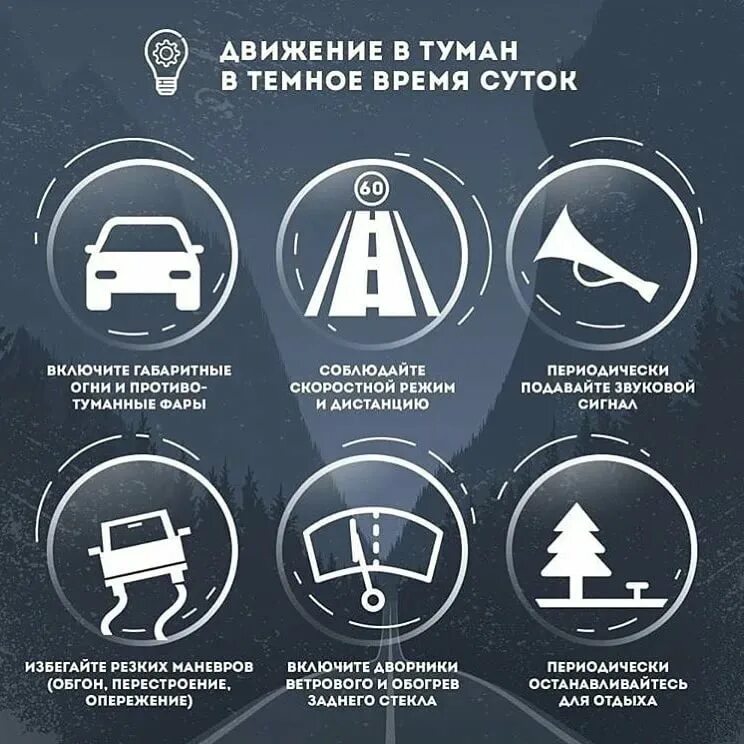 ДВИЖЕНИЕ В ТУМАН
В ТЕМНОЕ ВРЕМЯ СУТОК

60

ВКЛЮЧИТЕ ГАБАРИТНЫЕ ОГНИ И ПРОТИВОТУМАННЫЕ ФАРЫ

СОБЛЮДАЙТЕ СКОРОСТНОЙ РЕЖИМ И ДИСТАНЦИЮ

ПЕРИОДИЧЕСКИ ПОДАВАЙТЕ ЗВУКОВОЙ СИГНАЛ

ИЗБЕГАЙТЕ РЕЗКИХ МАНЕВРОВ (ОБГОН, ПЕРЕСТРОЕНИЕ, ОПЕРЕЖЕНИЕ)

ВКЛЮЧИТЕ ДВОРНИКИ ВЕТРОВОГО И ОБОГРЕВ ЗАДНЕГО СТЕКЛА

ПЕРИОДИЧЕСКИ ОСТАНАВЛИВАЙТЕСЬ ДЛЯ ОТДЫХА