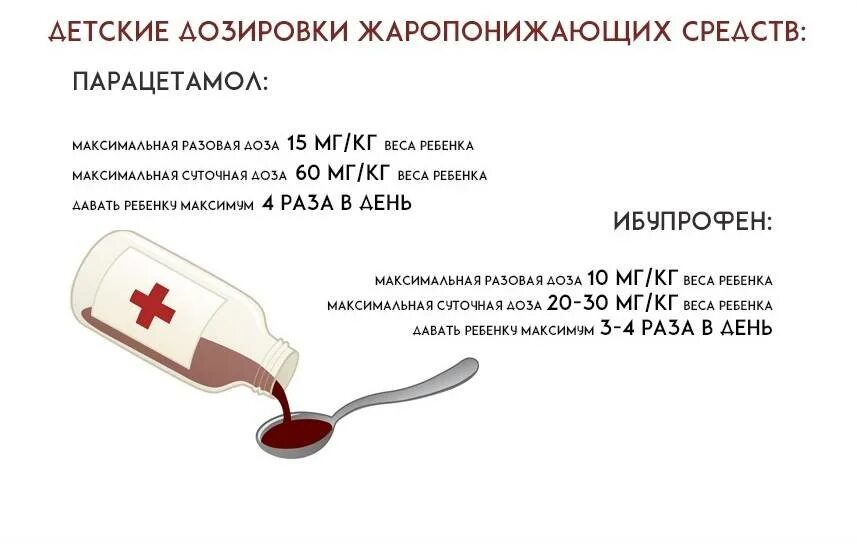 ДЕТСКИЕ ДОЗИРОВКИ ЖАРОПОНИЖАЮЩИХ СРЕДСТВ:

ПАРАЦЕТАМОЛ:

МАКСИМАЛЬНАЯ РАЗОВАЯ ДОЗА 15 МГ/КГ ВЕСА РЕБЕНКА
МАКСИМАЛЬНАЯ СУТОЧНАЯ ДОЗА 60 МГ/КГ ВЕСА РЕБЕНКА
ДАВАТЬ РЕБЕНКУ МАКСИМУМ 4 РАЗА В ДЕНЬ

ИБУПРОФЕН:

МАКСИМАЛЬНАЯ РАЗОВАЯ ДОЗА 10 МГ/КГ ВЕСА РЕБЕНКА
МАКСИМАЛЬНАЯ СУТОЧНАЯ ДОЗА 20-30 МГ/КГ ВЕСА РЕБЕНКА
ДАВАТЬ РЕБЕНКУ МАКСИМУМ 3-4 РАЗА В ДЕНЬ