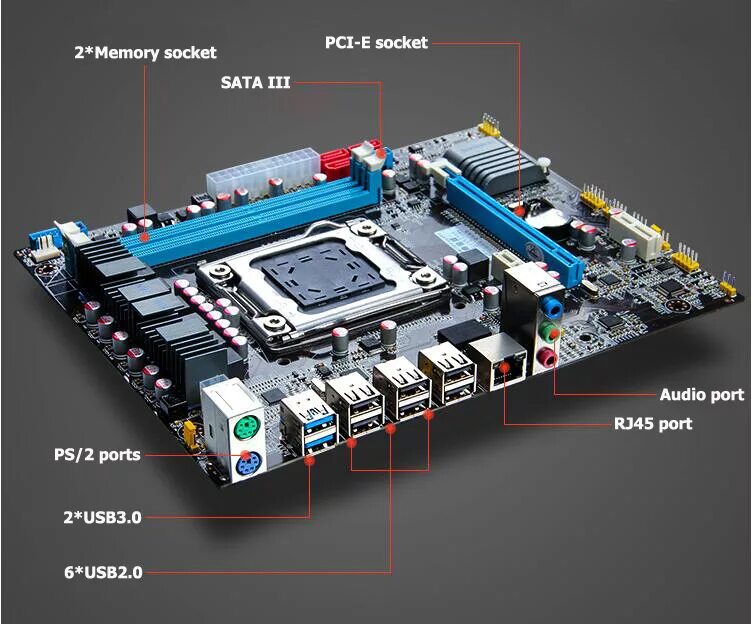 2*Memory socket

PCI-E socket

SATA III

Audio port

RJ45 port

PS/2 ports

2*USB3.0

6*USB2.0