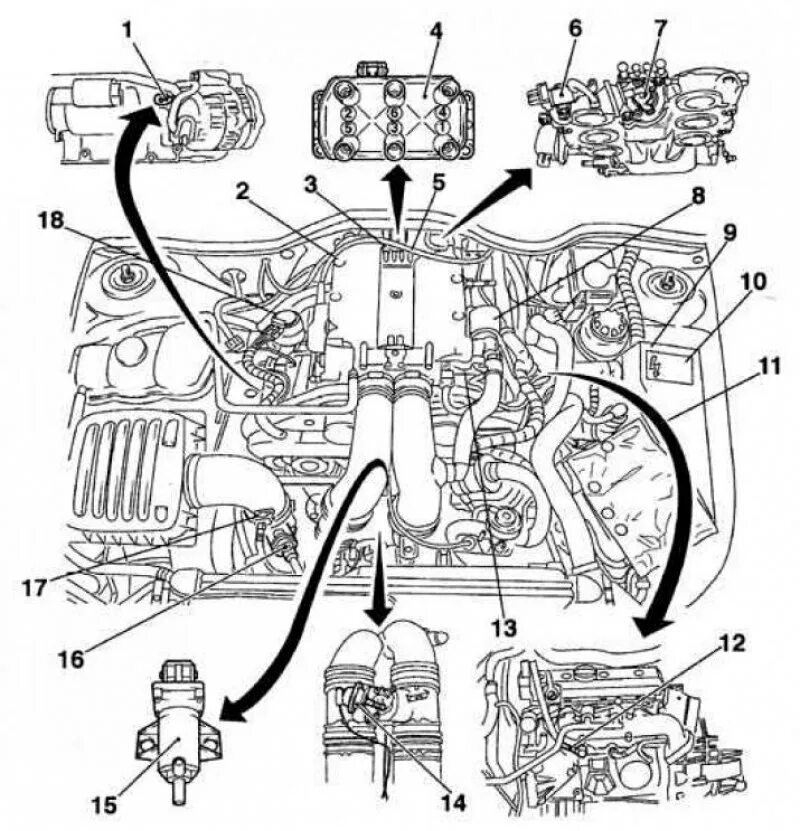 1
4
6
7
2
6
4
5
3
1
2
3
5
8
18
9
10
11
17
16
13
12
15
14