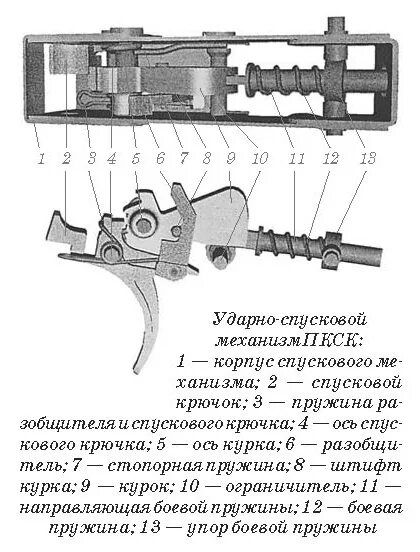 1 2 3 4 5 6 7 8 9 10 11 12 13

Ударно-спусковой механизм ПКСК:
1 — корпус спускового механизма; 2 — спусковой крючок; 3 — пружина разобщителя и спускового крючка; 4 — ось спускового крючка; 5 — ось курка; 6 — разобщитель; 7 — стопорная пружина; 8 — штифт курка; 9 — курок; 10 — ограничитель; 11 — направляющая боевой пружины; 12 — боевая пружина; 13 — упор боевой пружины