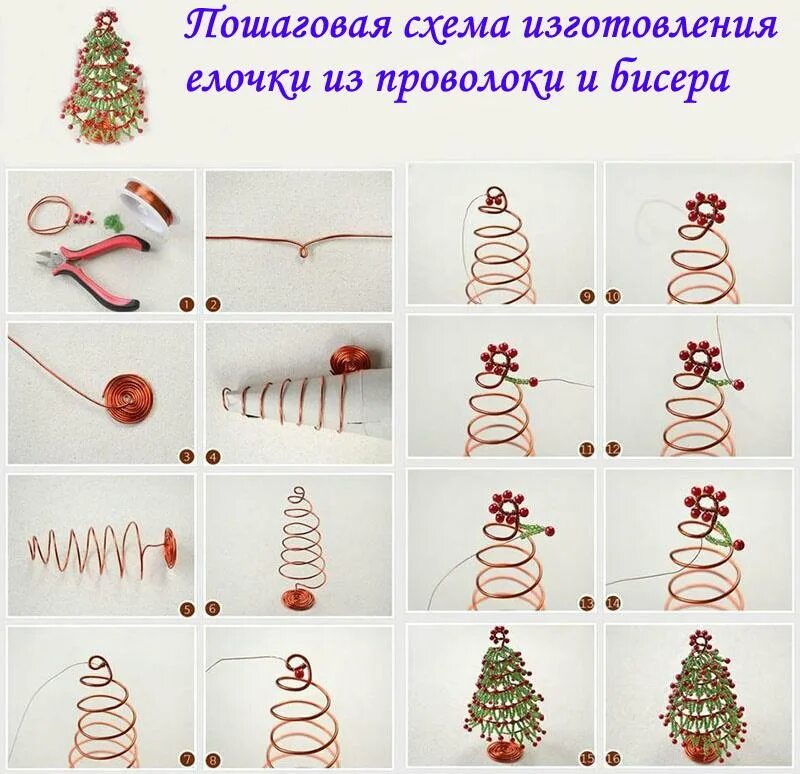 Пошаговая схема изготовления елочки из проволоки и бисера

1 2
3 4
5 6
7 8
9 10
11 12
13 14
15 16