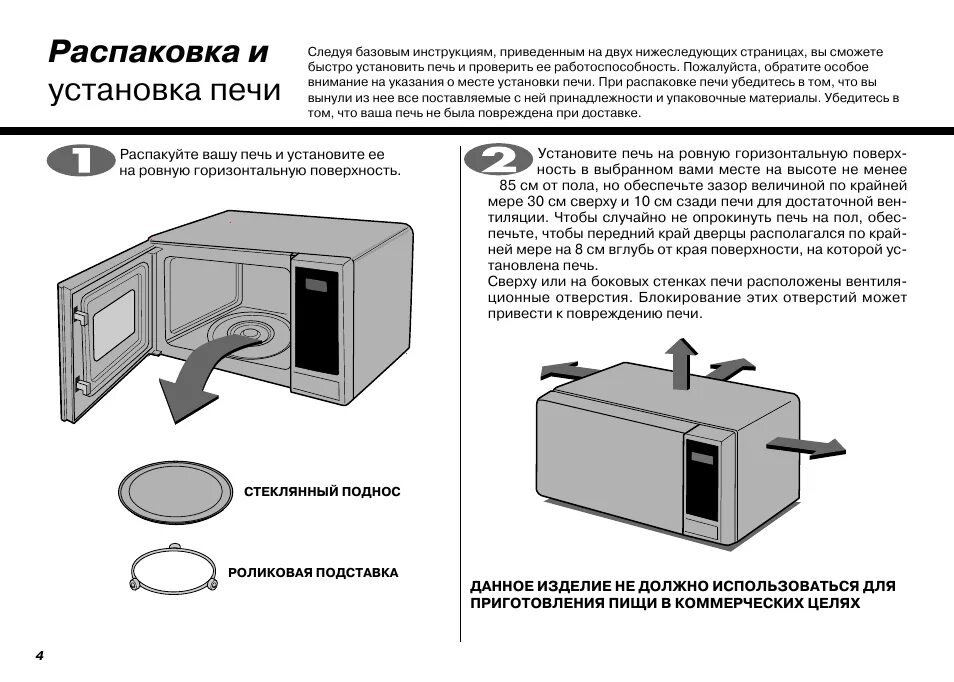 Распаковка и установка печи

Следуя базовым инструкциям, приведенным на двух нижеследующих страницах, вы сможете быстро установить печь и проверить ее работоспособность. Пожалуйста, обратите особое внимание на указания о месте установки печи. При распаковке печи убедитесь в том, что вы вынули из нее все поставляемые с ней принадлежности и упаковочные материалы. Убедитесь в том, что ваша печь не была повреждена при доставке.

1

Распакуйте вашу печь и установите ее на ровную горизонтальную поверхность.

СТЕКЛЯННЫЙ ПОДНОС

РОЛИКОВАЯ ПОДСТАВКА

2

Установите печь на ровную горизонтальную поверхность в выбранном вами месте на высоте не менее 85 см от пола, но обеспечьте зазор величиной по крайней мере 30 см сверху и 10 см сзади печи для достаточной вентиляции. Чтобы случайно не опрокинуть печь на пол, обеспечьте, чтобы передний край дверцы располагался по крайней мере на 8 см вглубь от края поверхности, на которой установлена печь.
Сверху или на боковых стенках печи расположены вентиляционные отверстия. Блокирование этих отверстий может привести к повреждению печи.

ДАННОЕ ИЗДЕЛИЕ НЕ ДОЛЖНО ИСПОЛЬЗОВАТЬСЯ ДЛЯ ПРИГОТОВЛЕНИЯ ПИЩИ В КОММЕРЧЕСКИХ ЦЕЛЯХ

4