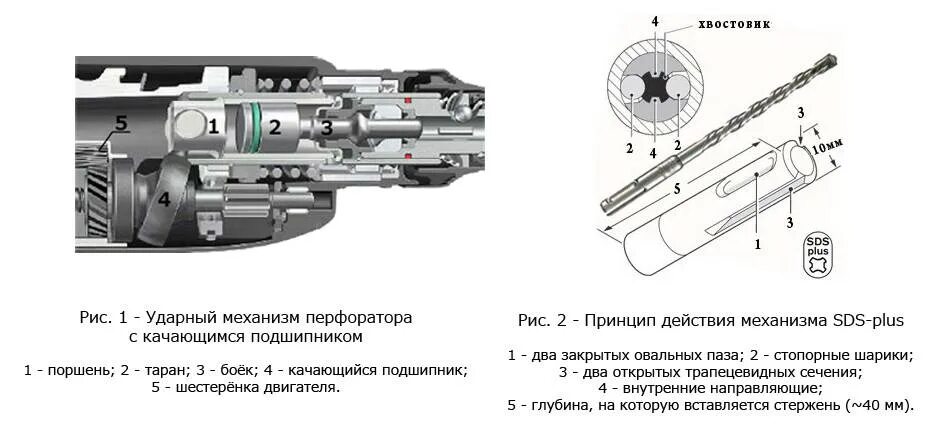 5
1
2
3
4

Рис. 1 - Ударный механизм перфоратора с качающимся подшипником

1 - поршень; 2 - таран; 3 - боёк; 4 - качающийся подшипник; 5 - шестерёнка двигателя.

4
хвостовик
2
4
2
3
10мм
5
1
3
SDS plus

Рис. 2 - Принцип действия механизма SDS-plus

1 - два закрытых овальных паза; 2 - стопорные шарики; 3 - два открытых трапецевидных сечения; 4 - внутренние направляющие; 5 - глубина, на которую вставляется стержень (~40 мм).