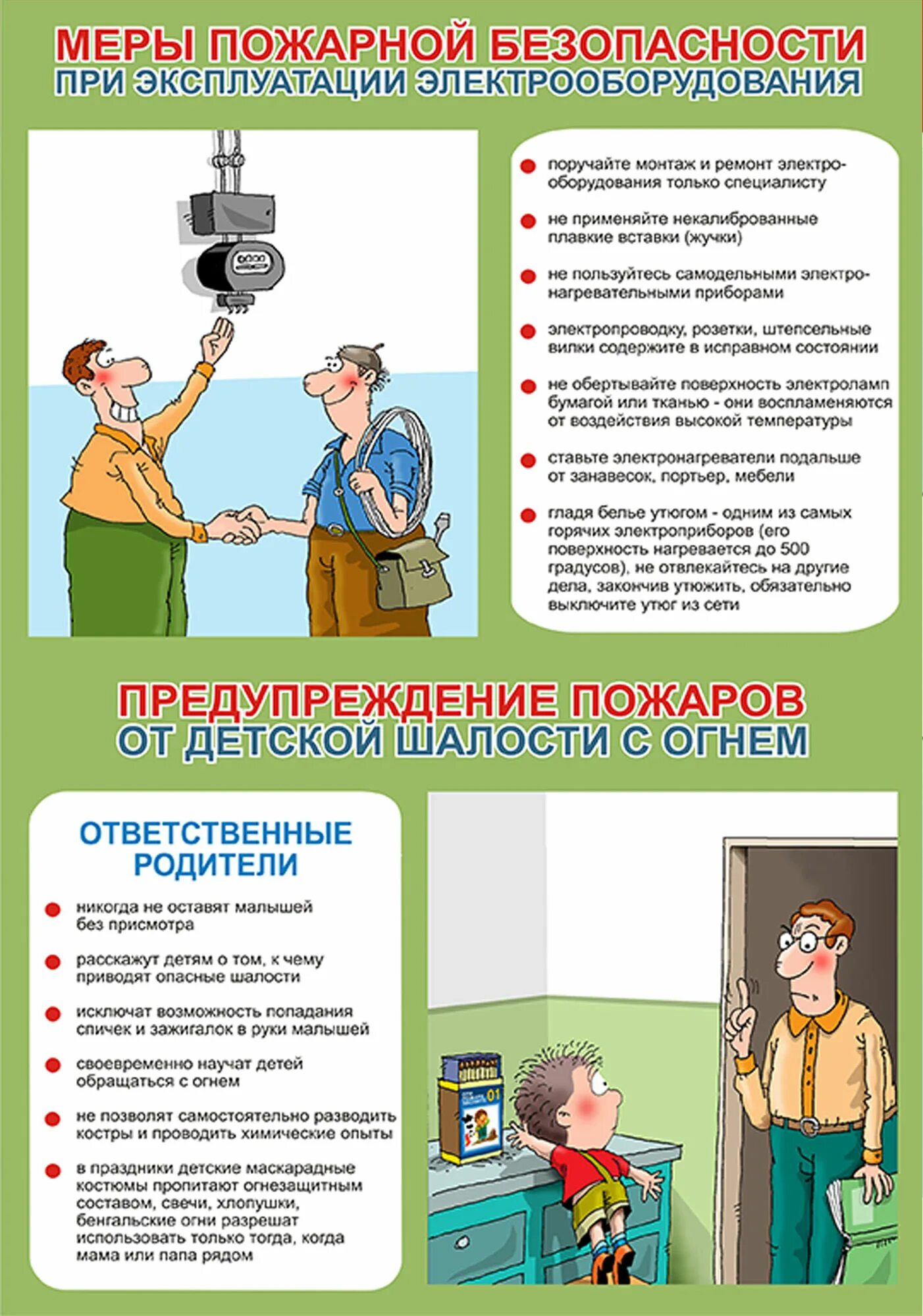 МЕРЫ ПОЖАРНОЙ БЕЗОПАСНОСТИ
ПРИ ЭКСПЛУАТАЦИИ ЭЛЕКТРООБОРУДОВАНИЯ

поручайте монтаж и ремонт электрооборудования только специалисту

не применяйте некалиброванные плавкие вставки (жучки)

не пользуйтесь самодельными электронагревательными приборами

электропроводку, розетки, штепсельные вилки содержите в исправном состоянии

не обертывайте поверхность электроламп бумагой или тканью - они воспламеняются от воздействия высокой температуры

ставьте электронагреватели подальше от занавесок, портьер, мебели

гладя белье утюгом - одним из самых горячих электроприборов (его поверхность нагревается до 500 градусов), не отвлекайтесь на другие дела, закончив утюжить, обязательно выключите утюг из сети

ПРЕДУПРЕЖДЕНИЕ ПОЖАРОВ
ОТ ДЕТСКОЙ ШАЛОСТИ С ОГНЕМ

ОТВЕТСТВЕННЫЕ РОДИТЕЛИ

никогда не оставят малышей без присмотра

расскажут детям о том, к чему приводят опасные шалости

исключат возможность попадания спичек и зажигалок в руки малышей

своевременно научат детей обращаться с огнем

не позволят самостоятельно разводить костры и проводить химические опыты

в праздники детские маскарадные костюмы пропитают огнезащитным составом, свечи, хлопушки, бенгальские огни разрешат использовать только тогда, когда мама или папа рядом

01