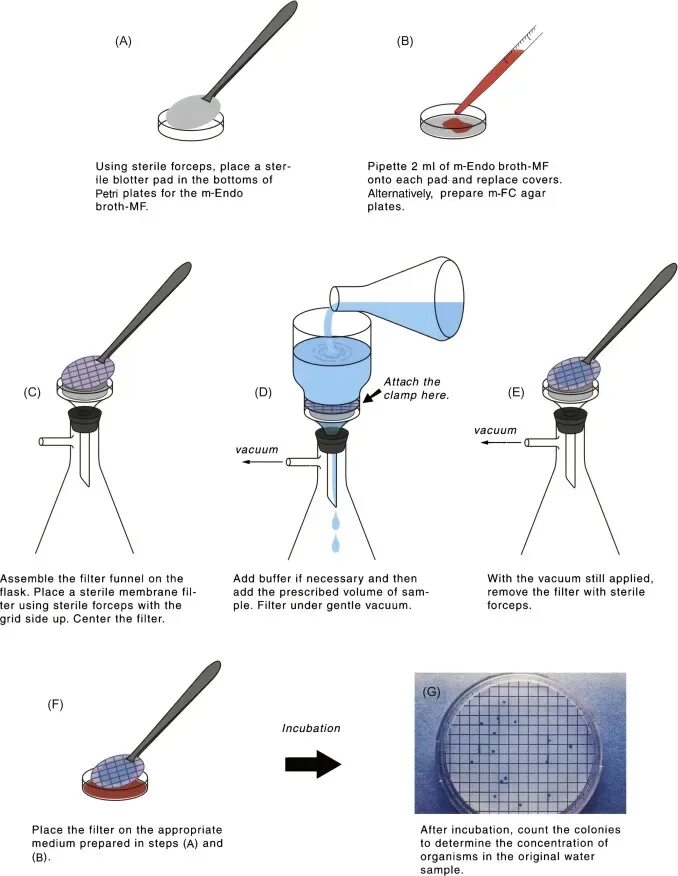 (A)

Using sterile forceps, place a sterile blotter pad in the bottoms of Petri plates for the m-Endo broth-MF.

(B)

Pipette 2 ml of m-Endo broth-MF onto each pad and replace covers. Alternatively, prepare m-FC agar plates.

(C)

Assemble the filter funnel on the flask. Place a sterile membrane filter using sterile forceps with the grid side up. Center the filter.

(D)

Attach the clamp here.

vacuum

Add buffer if necessary and then add the prescribed volume of sample. Filter under gentle vacuum.

(E)

vacuum

With the vacuum still applied, remove the filter with sterile forceps.

(F)

Place the filter on the appropriate medium prepared in steps (A) and (B).

Incubation

(G)

After incubation, count the colonies to determine the concentration of organisms in the original water sample.