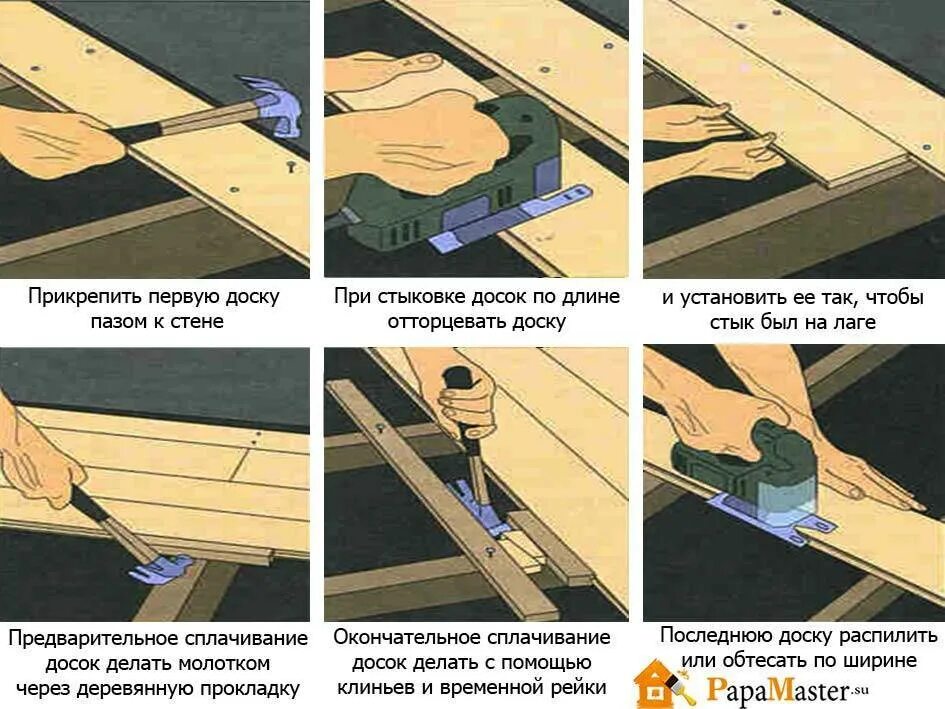 Прикрепить первую доску пазом к стене

При стыковке досок по длине отторцевать доску

и установить ее так, чтобы стык был на лаге

Предварительное сплачивание досок делать молотком через деревянную прокладку

Окончательное сплачивание досок делать с помощью клиньев и временной рейки

Последнюю доску распилить или обтесать по ширине

PapaMaster.su