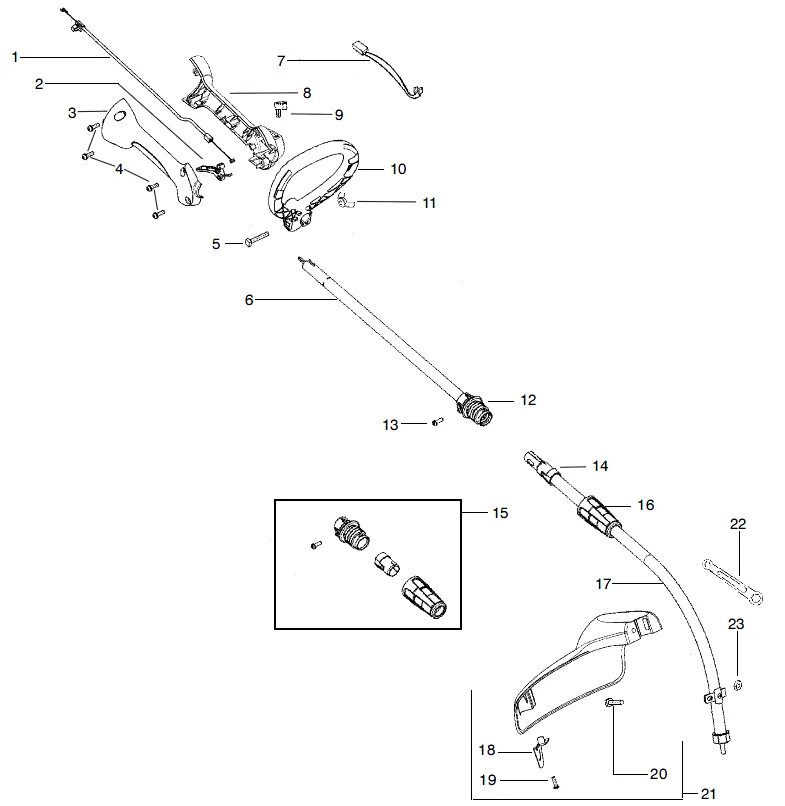 1
2
3
4
5
6
7
8
9
10
11
12
13
14
15
16
17
18
19
20
21
22
23