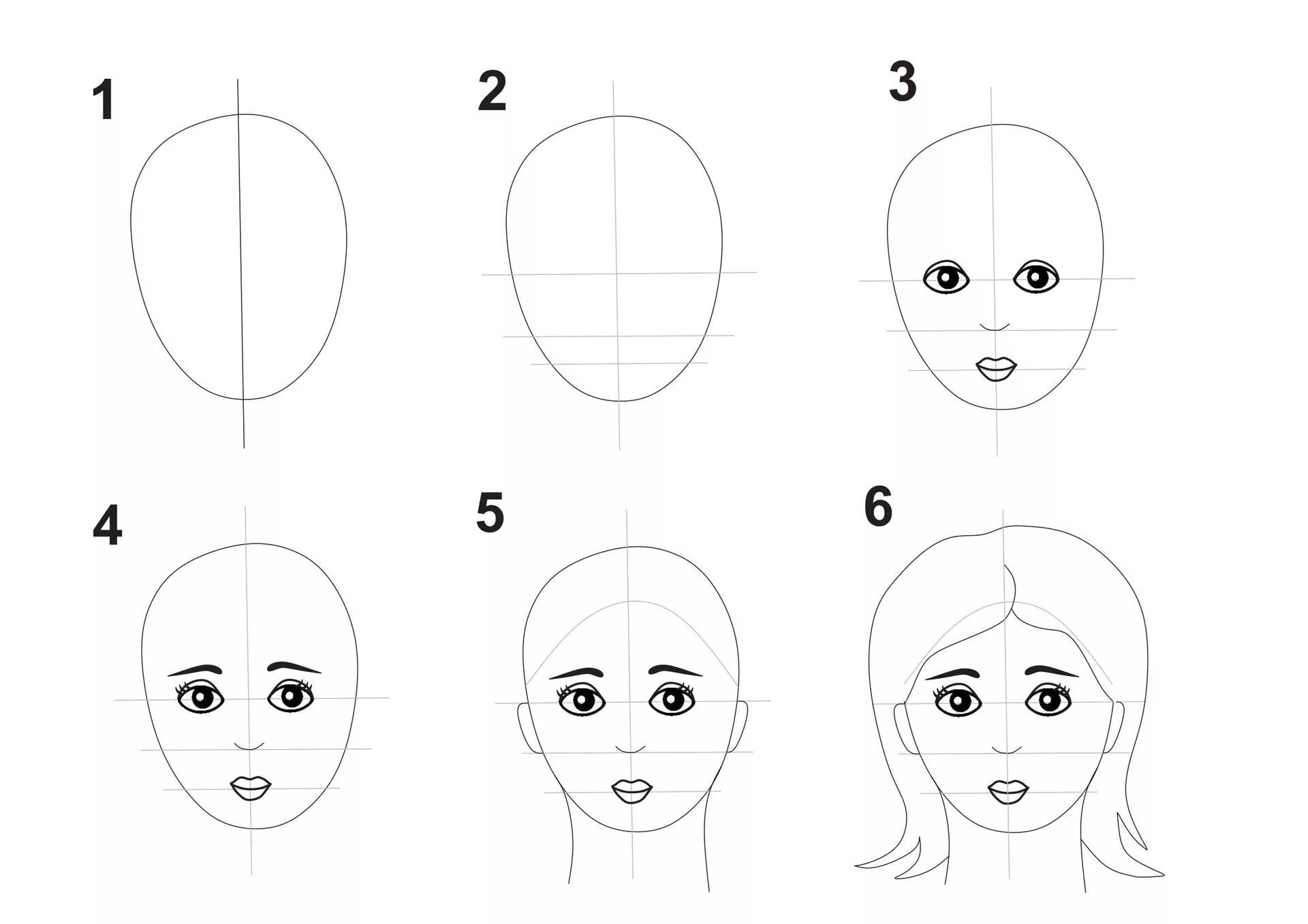 1

2

3

4

5

6