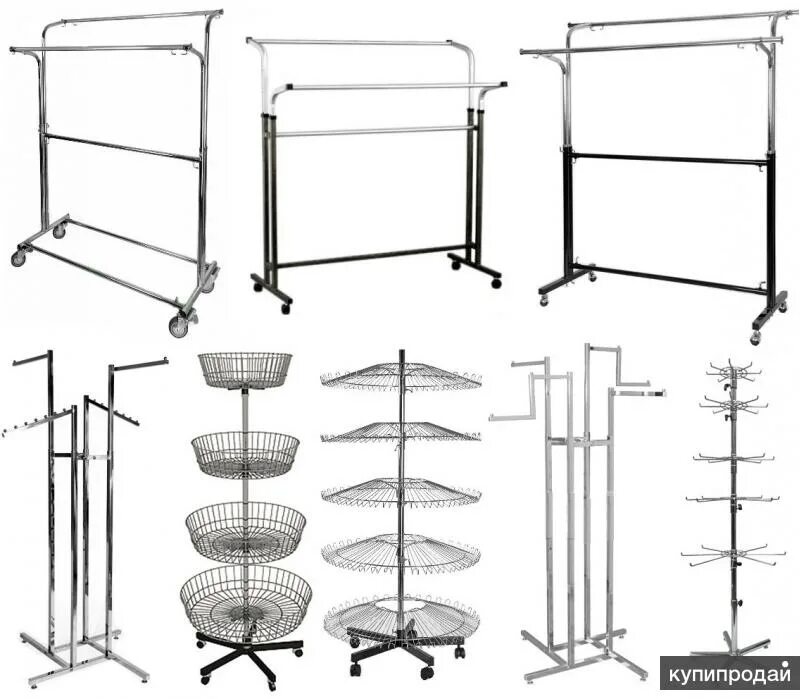 купипродай