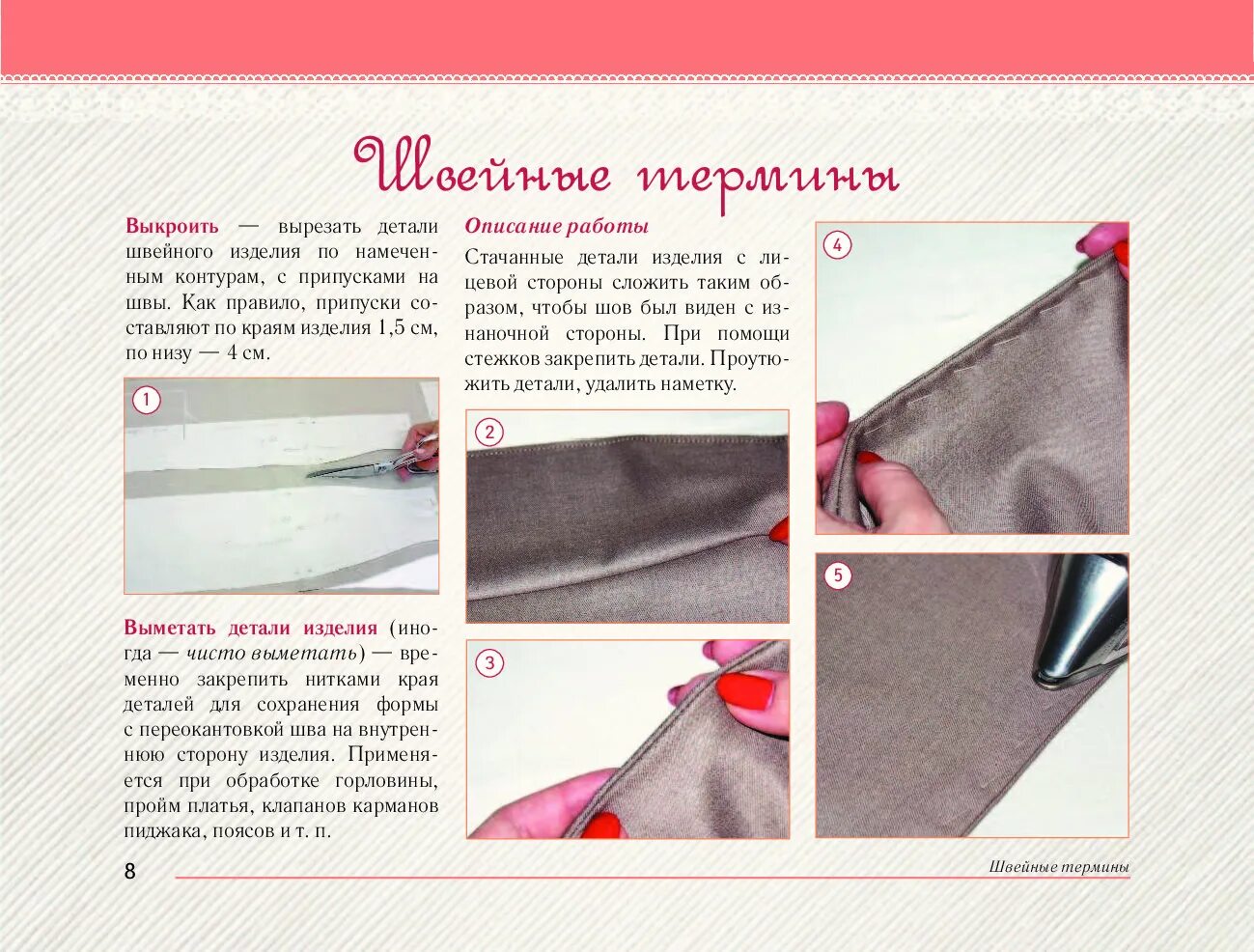 Швейные термины

Выкроить — вырезать детали швейного изделия по намеченным контурам, с припусками на швы. Как правило, припуски составляют по краям изделия 1,5 см, по низу — 4 см.

1

Выметать детали изделия (иногда — чисто выметать) — временно закрепить нитками края деталей для сохранения формы с переокантовкой шва на внутреннюю сторону изделия. Применяется при обработке горловины, пройм платья, клапанов карманов пиджака, поясов и т. п.

Описание работы

Стачанные детали изделия с лицевой стороны сложить таким образом, чтобы шов был виден с изнаночной стороны. При помощи стежков закрепить детали. Проутюжить детали, удалить наметку.

2

3

4

5

8

Швейные термины