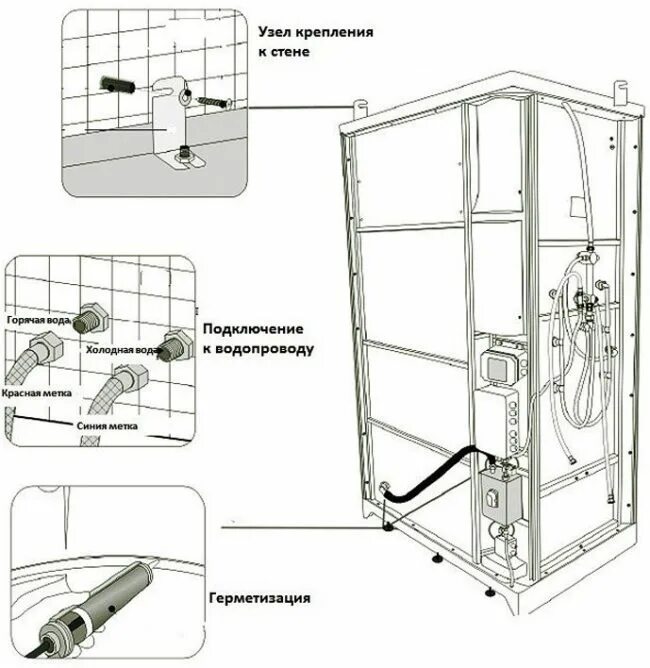 Узел крепления к стене

Горячая вода

Холодная вода

Красная метка

Синия метка

Подключение к водопроводу

Герметизация