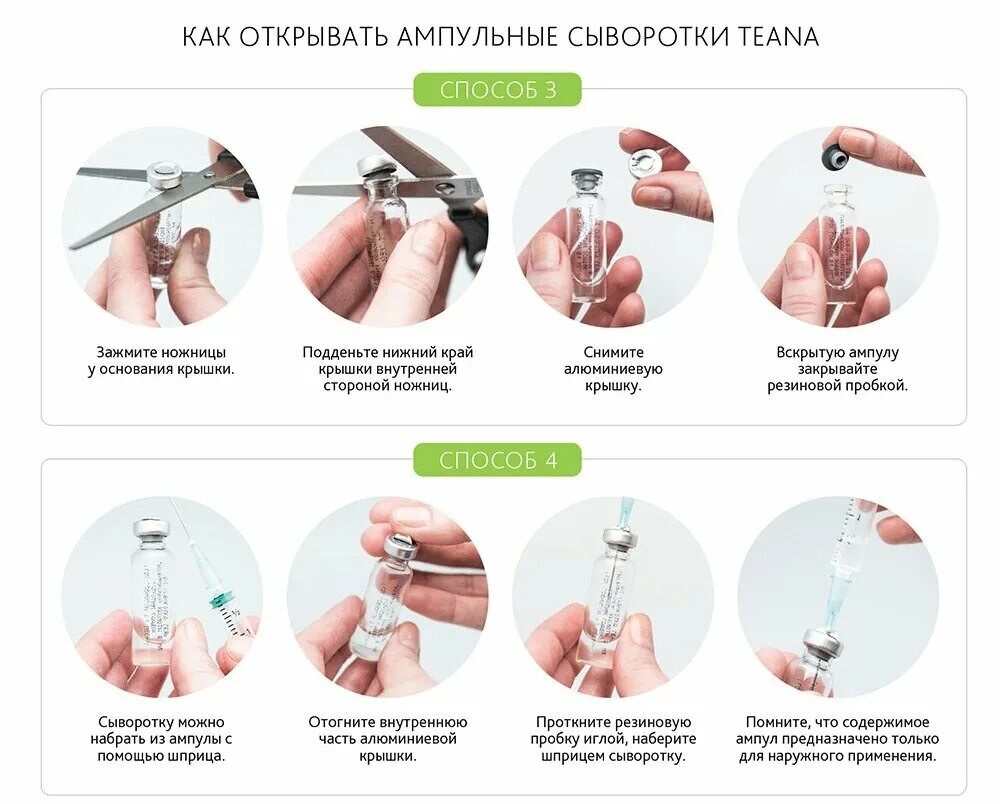 КАК ОТКРЫВАТЬ АМПУЛЬНЫЕ СЫВОРОТКИ TEANA

СПОСОБ 3

Зажмите ножницы у основания крышки.

Подденьте нижний край крышки внутренней стороной ножниц.

Снимите алюминиевую крышку.

Вскрытую ампулу закрывайте резиновой пробкой.

СПОСОБ 4

Сыворотку можно набрать из ампулы с помощью шприца.

Отогните внутреннюю часть алюминиевой крышки.

Проткните резиновую пробку иглой, наберите шприцем сыворотку.

Помните, что содержимое ампул предназначено только для наружного применения.