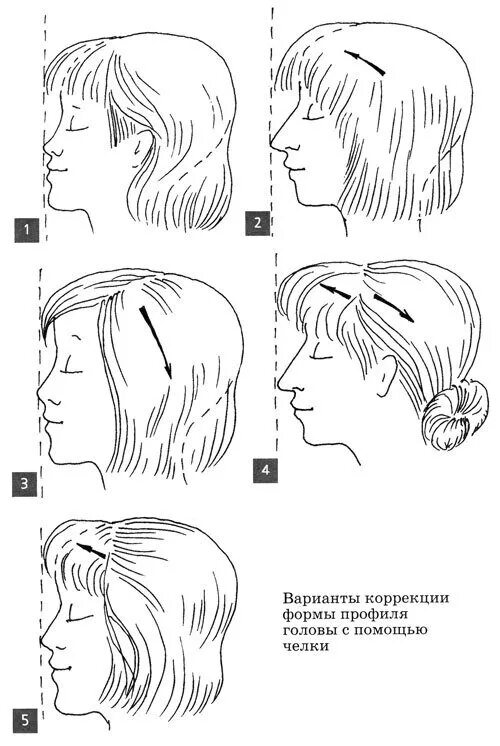 1

2

3

4

5

Варианты коррекции формы профиля головы с помощью челки