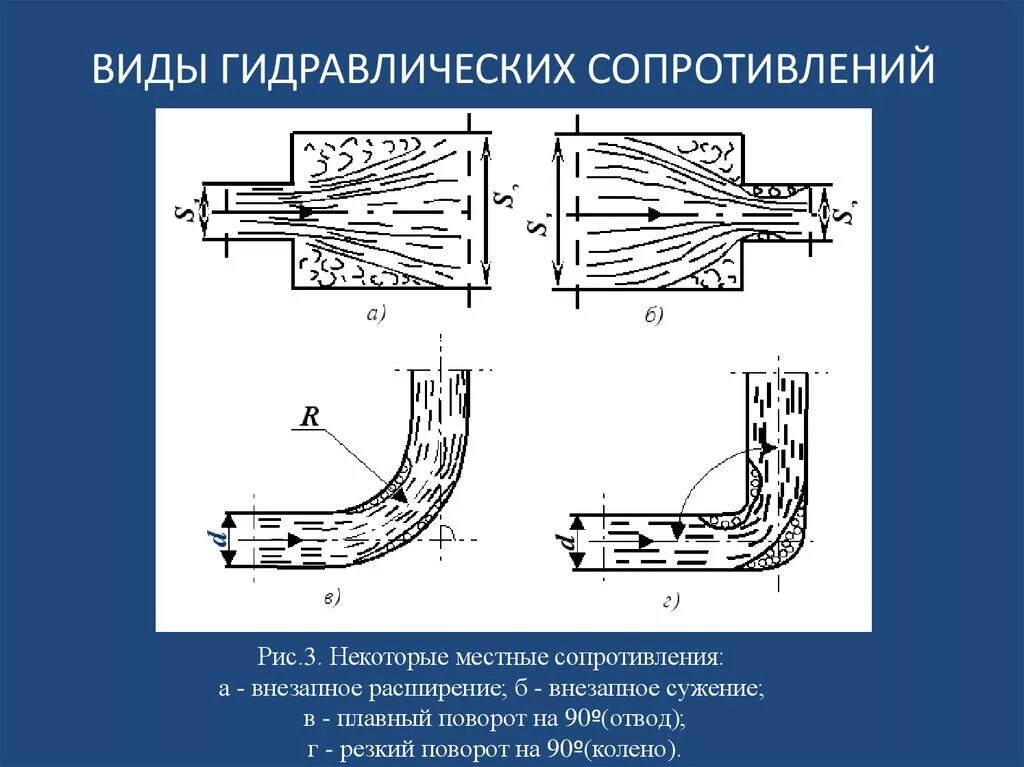 ВИДЫ ГИДРАВЛИЧЕСКИХ СОПРОТИВЛЕНИЙ

$S_1$

$S_2$

а)

$S_1$

$S_2$

б)

R

d

в)

d

г)

Рис.3. Некоторые местные сопротивления:
а - внезапное расширение; б - внезапное сужение;
в - плавный поворот на 90º(отвод);
г - резкий поворот на 90º(колено).