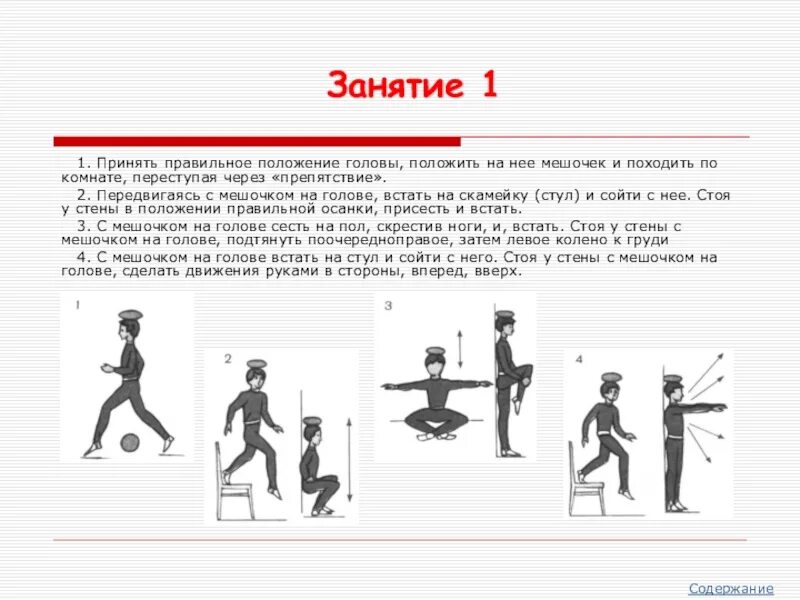 Занятие 1

1. Принять правильное положение головы, положить на нее мешочек и походить по комнате, переступая через «препятствие».

2. Передвигаясь с мешочком на голове, встать на скамейку (стул) и сойти с нее. Стоя у стены в положении правильной осанки, присесть и встать.

3. С мешочком на голове сесть на пол, скрестив ноги, и, встать. Стоя у стены с мешочком на голове, подтянуть поочередноправое, затем левое колено к груди

4. С мешочком на голове встать на стул и сойти с него. Стоя у стены с мешочком на голове, сделать движения руками в стороны, вперед, вверх.

1

2

3

4

Содержание