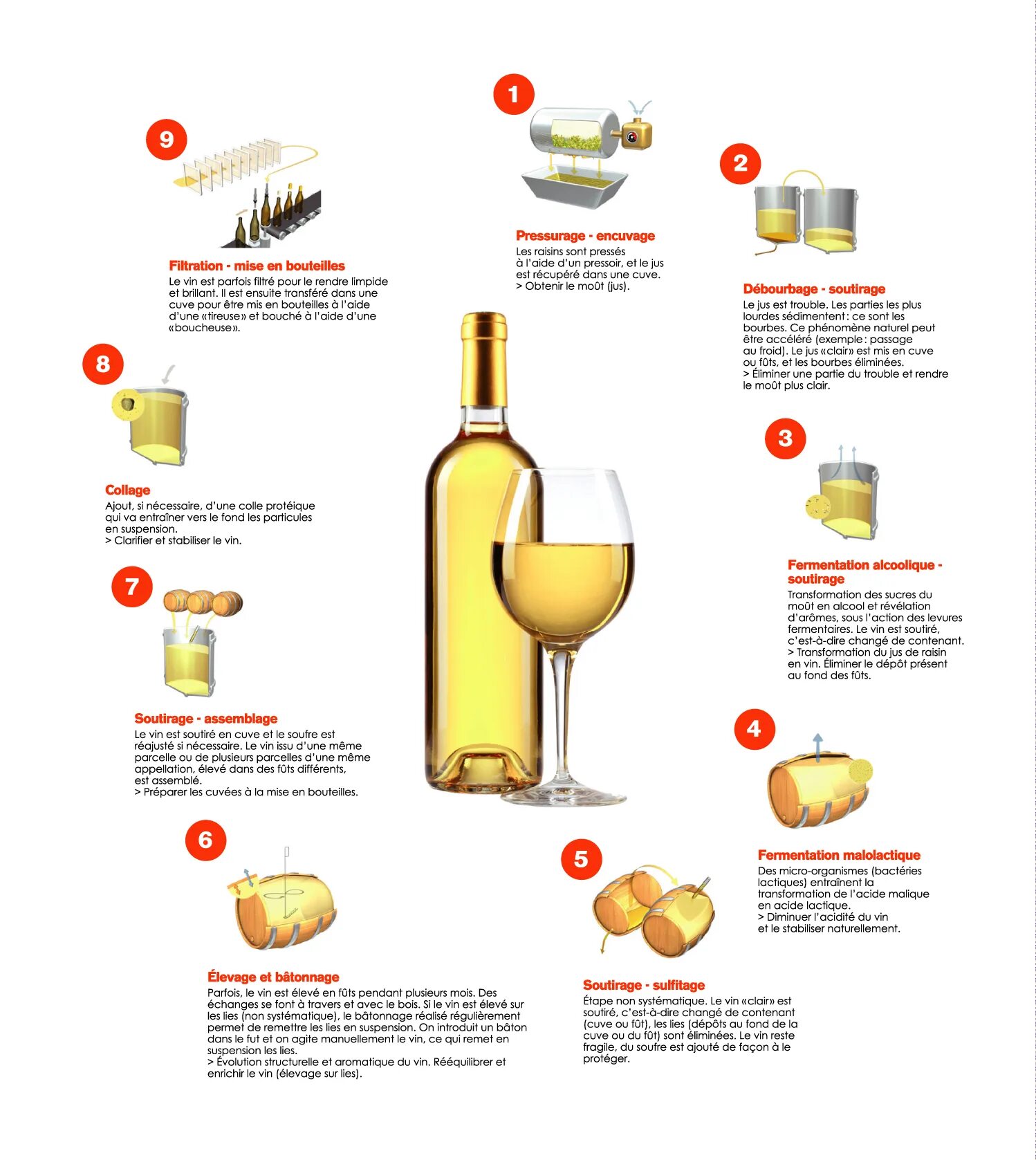 1

Pressurage - encuvage
Les raisins sont pressés à l'aide d'un pressoir, et le jus est récupéré dans une cuve.
> Obtenir le moût (jus).

2

Débourbage - soutirage
Le jus est trouble. Les parties les plus lourdes sédimentent : ce sont les bourbes. Ce phénomène naturel peut être accéléré (exemple : passage au froid). Le jus «clair» est mis en cuve ou fûts, et les bourbes éliminées.
> Éliminer une partie du trouble et rendre le moût plus clair.

3

Fermentation alcoolique - soutirage
Transformation des sucres du moût en alcool et révélation d'arômes, sous l'action des levures fermentaires. Le vin est soutiré, c'est-à-dire changé de contenant.
> Transformation du jus de raisin en vin. Éliminer le dépôt présent au fond des fûts.

4

Fermentation malolactique
Des micro-organismes (bactéries lactiques) entraînent la transformation de l'acide malique en acide lactique.
> Diminuer l'acidité du vin et le stabiliser naturellement.

5

Soutirage - sulfitage
Étape non systématique. Le vin «clair» est soutiré, c'est-à-dire changé de contenant (cuve ou fût), les lies (dépôts au fond de la cuve ou du fût) sont éliminées. Le vin reste fragile, du soufre est ajouté de façon à le protéger.

6

Élevage et bâtonnage
Parfois, le vin est élevé en fûts pendant plusieurs mois. Des échanges se font à travers et avec le bois. Si le vin est élevé sur les lies (non systématique), le bâtonnage réalisé régulièrement permet de remettre les lies en suspension. On introduit un bâton dans le fut et on agite manuellement le vin, ce qui remet en suspension les lies.
> Évolution structurelle et aromatique du vin. Rééquilibrer et enrichir le vin (élevage sur lies).

7

Soutirage - assemblage
Le vin est soutiré en cuve et le soufre est réajusté si nécessaire. Le vin issu d'une même parcelle ou de plusieurs parcelles d'une même appellation, élevé dans des fûts différents, est assemblé.
> Préparer les cuvées à la mise en bouteilles.

8

Collage
Ajout, si nécessaire, d'une colle protéique qui va entraîner vers le fond les particules en suspension.
> Clarifier et stabiliser le vin.

9

Filtration - mise en bouteilles
Le vin est parfois filtré pour le rendre limpide et brillant. Il est ensuite transféré dans une cuve pour être mis en bouteilles à l'aide d'une «tireuse» et bouché à l'aide d'une «boucheuse».