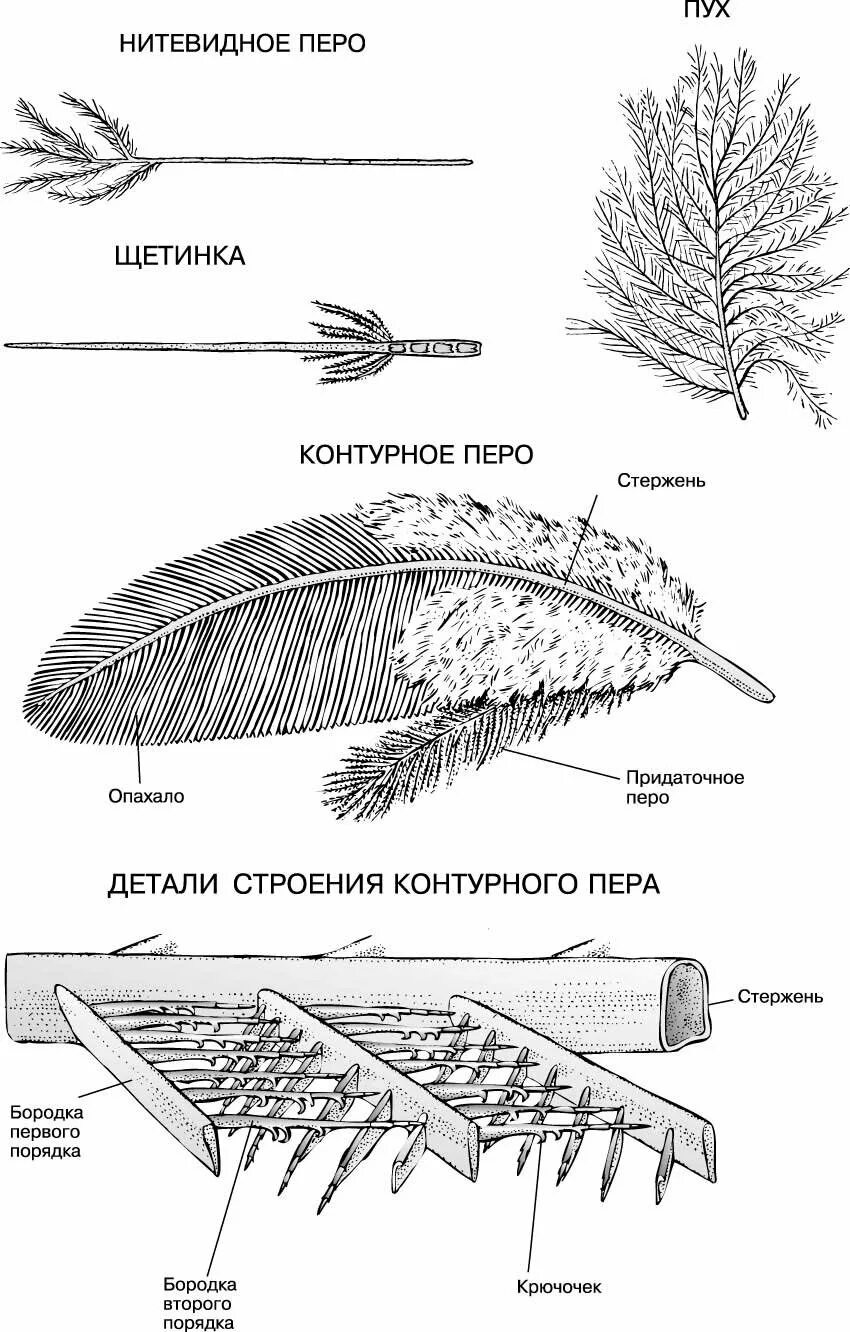 НИТЕВИДНОЕ ПЕРО

ПУХ

ЩЕТИНКА

КОНТУРНОЕ ПЕРО

Стержень

Опахало

Придаточное перо

ДЕТАЛИ СТРОЕНИЯ КОНТУРНОГО ПЕРА

Стержень

Бородка первого порядка

Бородка второго порядка

Крючочек