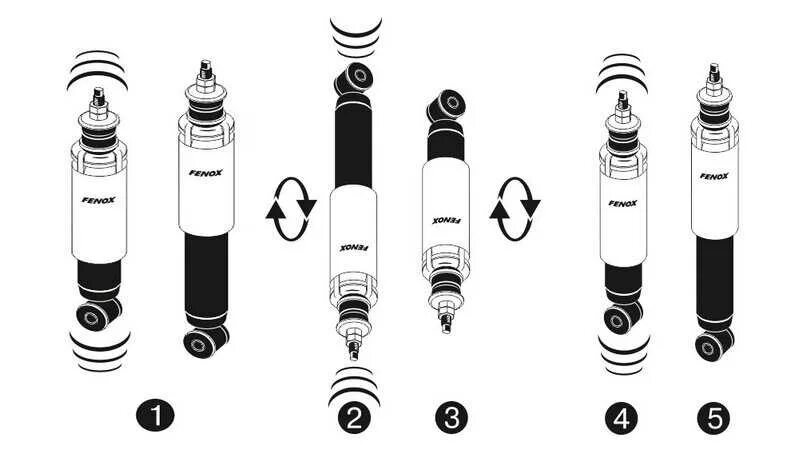 FENOX
FENOX
FENOX
FENOX
FENOX
FENOX

1
2
3
4
5