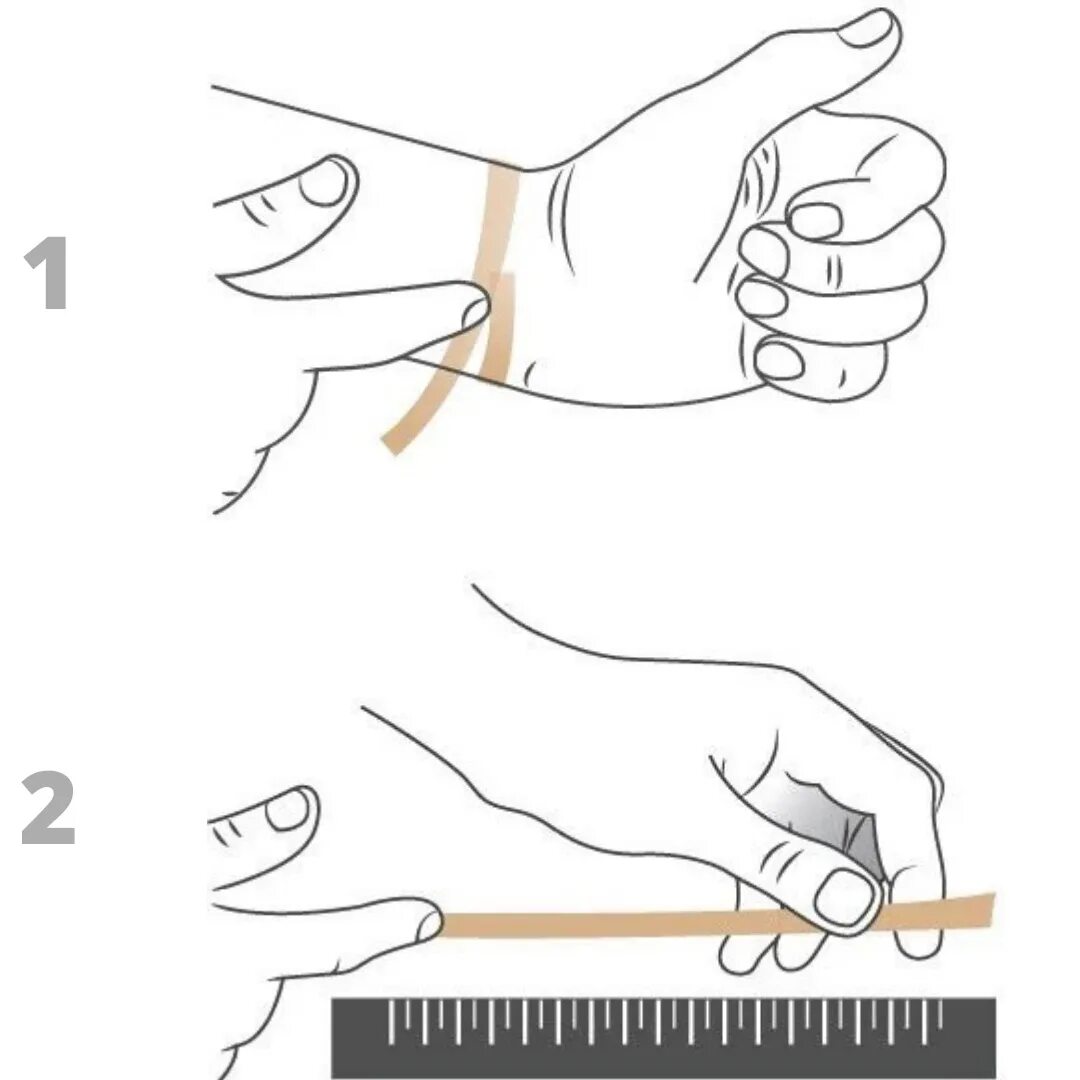 1

2