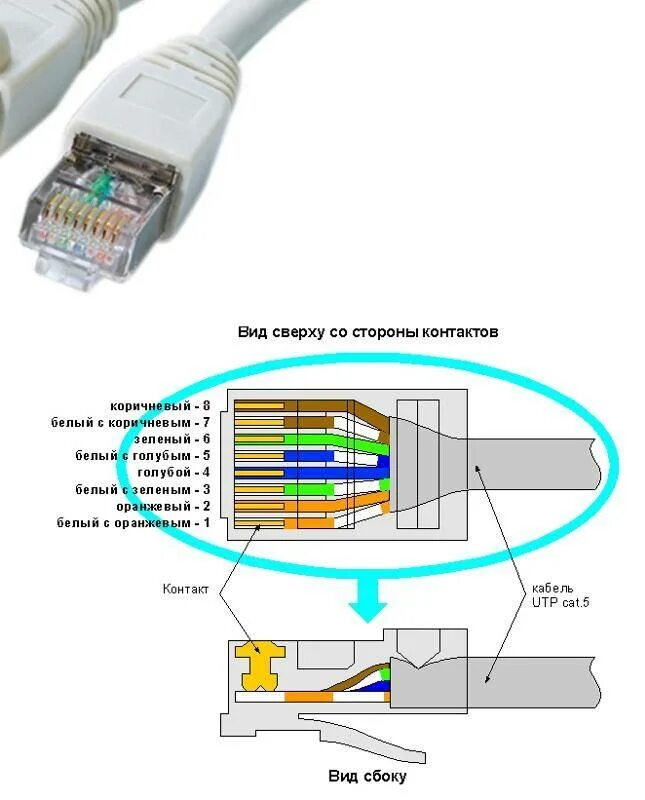 Вид сверху со стороны контактов

коричневый - 8
белый с коричневым - 7
зеленый - 6
белый с голубым - 5
голубой - 4
белый с зеленым - 3
оранжевый - 2
белый с оранжевым - 1

Контакт

кабель UTP cat.5

Вид сбоку