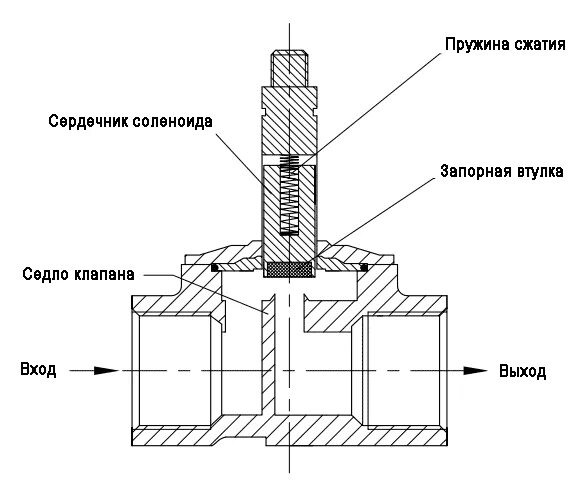 Пружина сжатия
Сердечник соленоида
Запорная втулка
Седло клапана
Вход
Выход