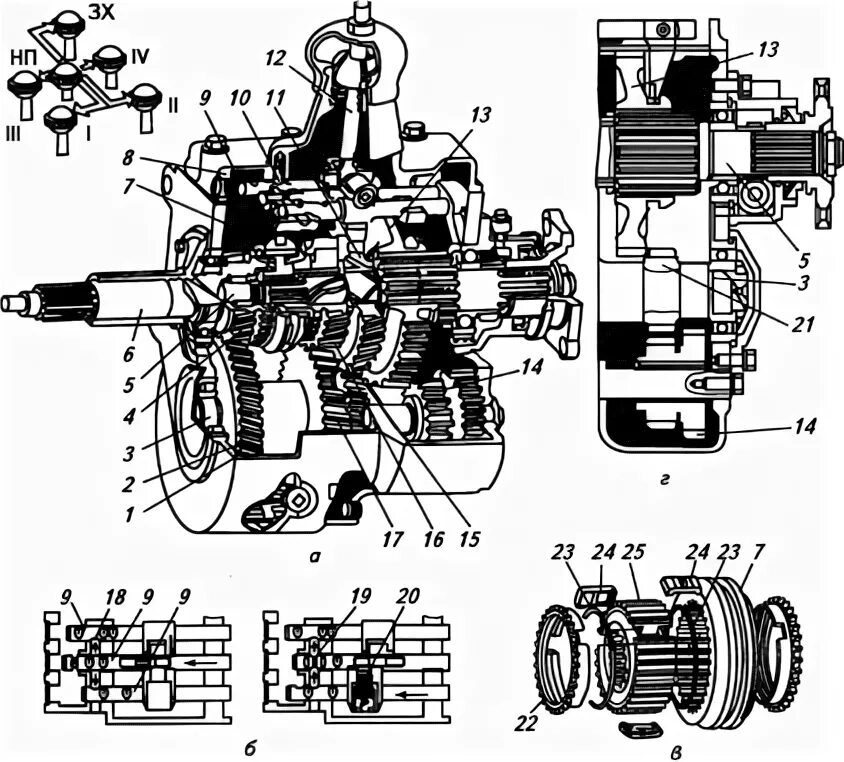 ЗХ
НП
IV
III
I
II
12
9
10
11
13
8
7
6
5
4
3
2
1
14
17
16
15
а
13
5
3
21
14
г
9
18
9
9
19
20
б
23
24
25
24
23
7
22
в